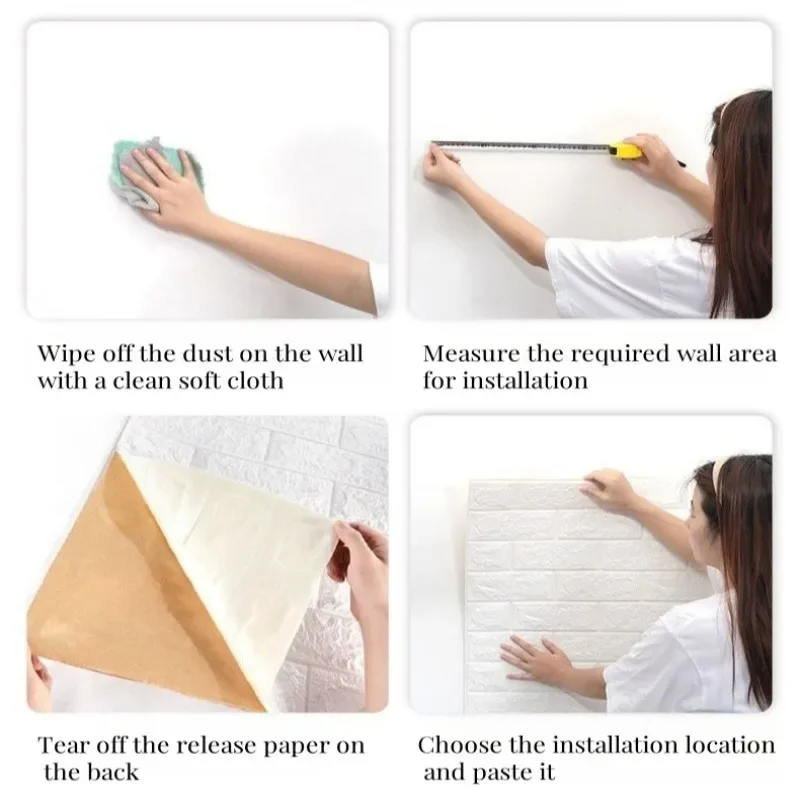 Wipe off the dust on the wall with a clean soft cloth

Measure the required wall area for installation

Tear off the release paper on the back

Choose the installation location and paste it