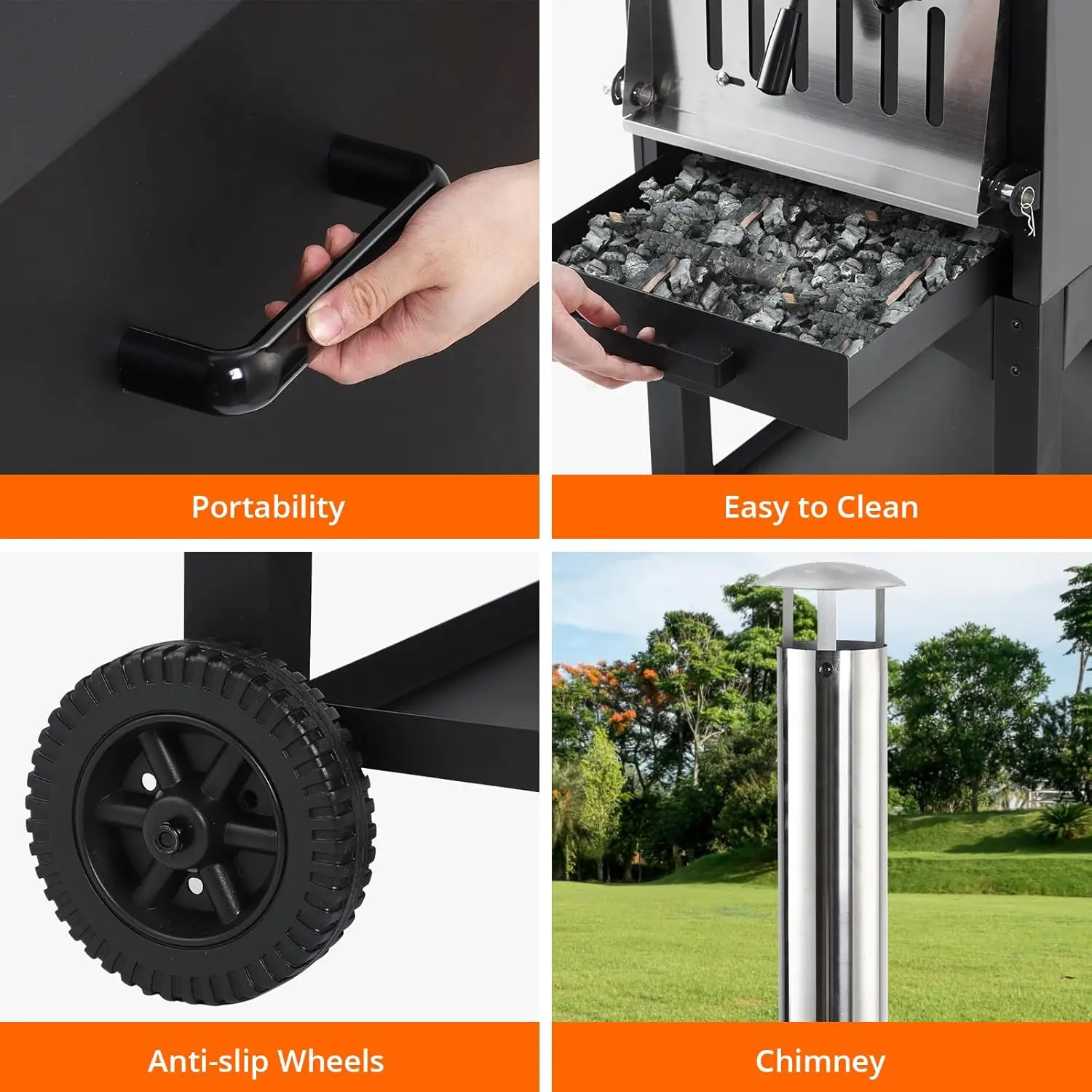 Portability

Easy to Clean

Anti-slip Wheels

Chimney