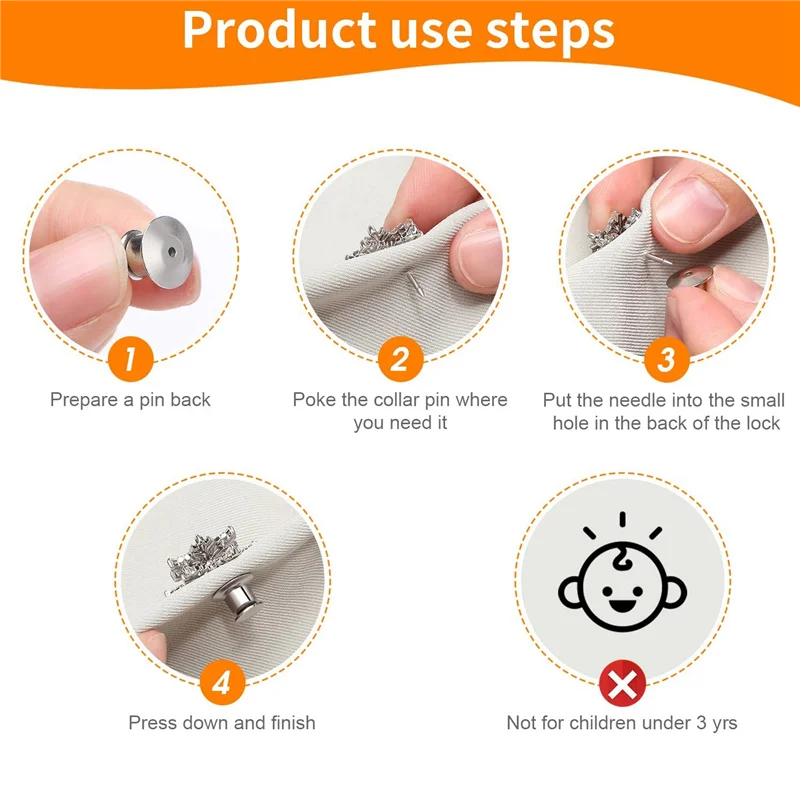 Product use steps

1
Prepare a pin back

2
Poke the collar pin where you need it

3
Put the needle into the small hole in the back of the lock

4
Press down and finish

Not for children under 3 yrs