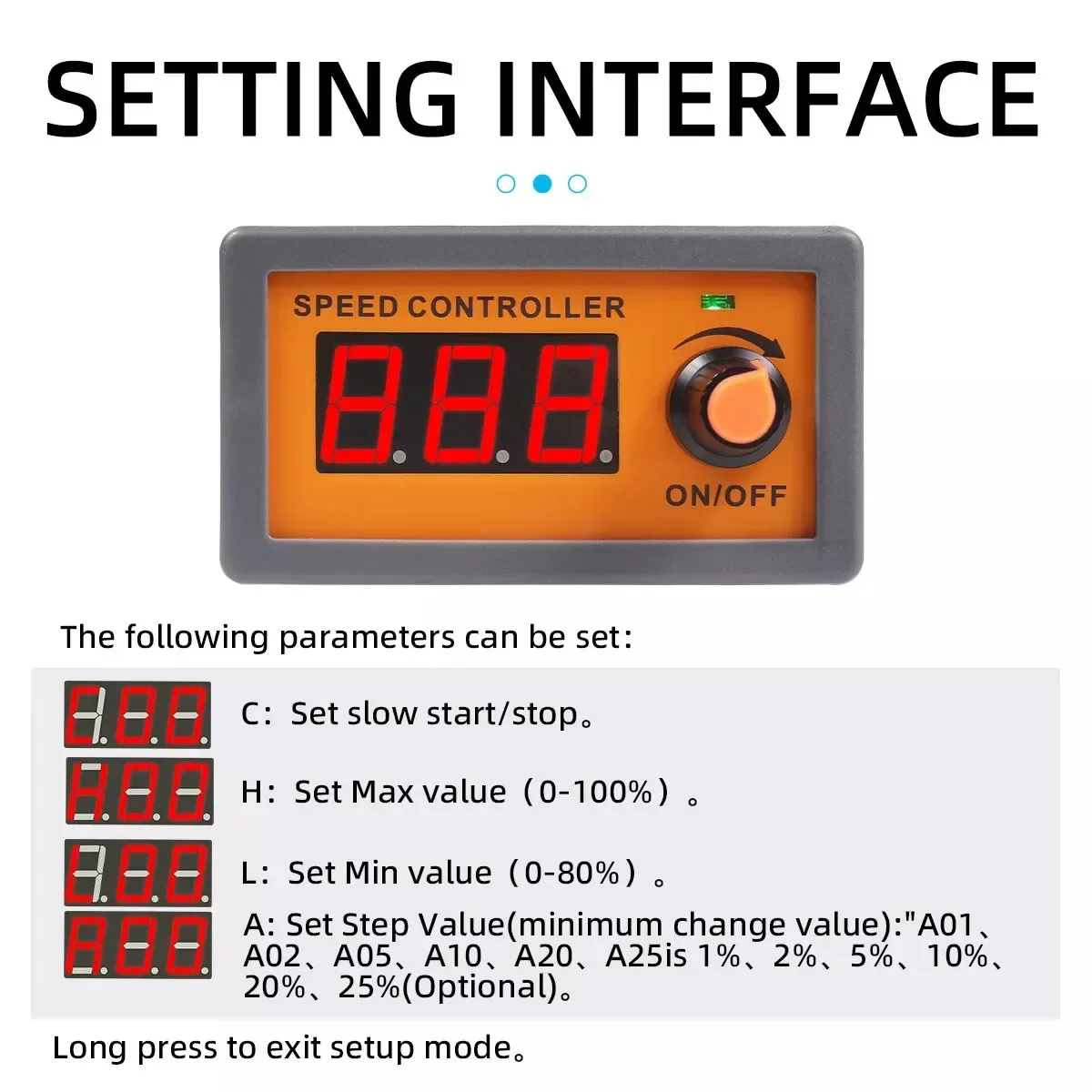 SETTING INTERFACE

SPEED CONTROLLER

ON/OFF

The following parameters can be set:

C: Set slow start/stop。

H: Set Max value（0-100%）。

L: Set Min value（0-80%）。

A: Set Step Value(minimum change value):"A01、A02、A05、A10、A20、A25is 1%、2%、5%、10%、20%、25%(Optional)。

Long press to exit setup mode。