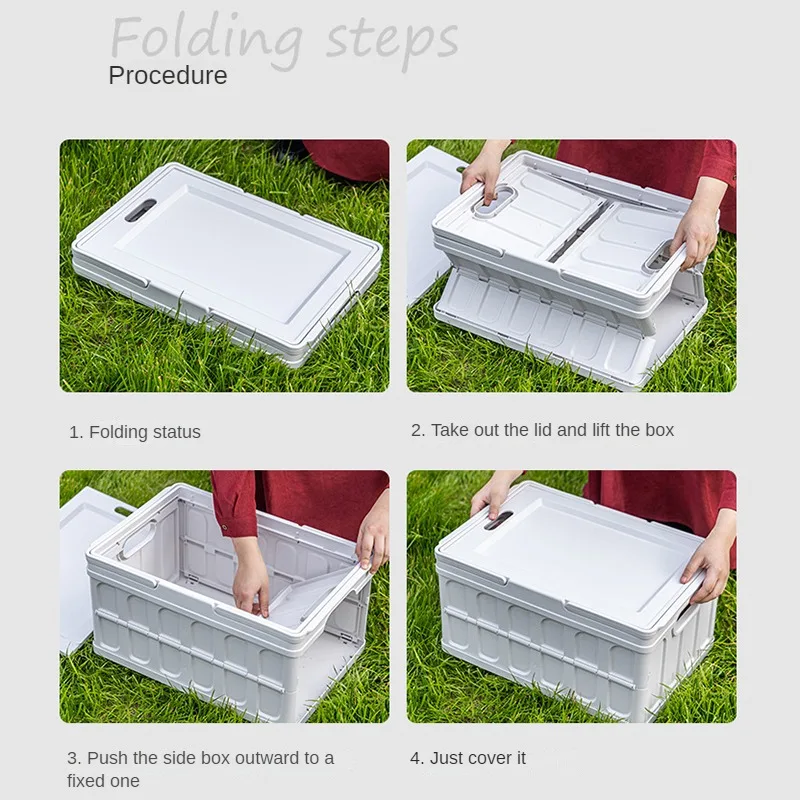 Folding steps
Procedure

1. Folding status

2. Take out the lid and lift the box

3. Push the side box outward to a fixed one

4. Just cover it