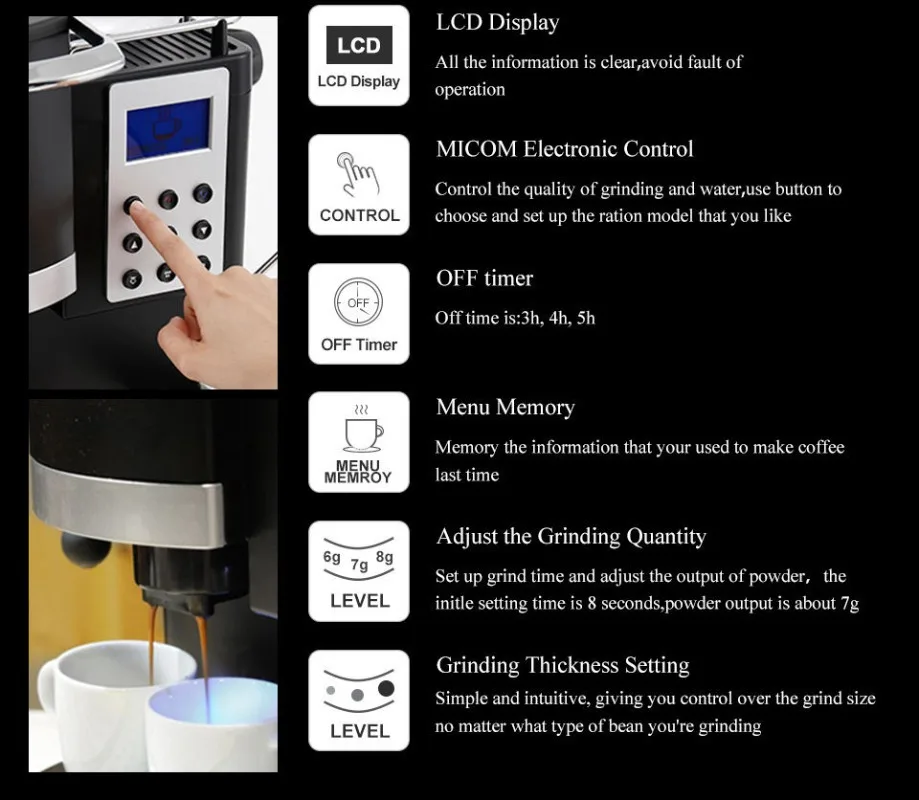 LCD
LCD Display

LCD Display

All the information is clear,avoid fault of operation

CONTROL

MICOM Electronic Control

Control the quality of grinding and water,use button to choose and set up the ration model that you like

OFF
OFF Timer

OFF timer

Off time is:3h, 4h, 5h

MENU
MEMROY

Menu Memory

Memory the information that your used to make coffee last time

6g 7g 8g
LEVEL

Adjust the Grinding Quantity

Set up grind time and adjust the output of powder, the initle setting time is 8 seconds,powder output is about 7g

LEVEL

Grinding Thickness Setting

Simple and intuitive, giving you control over the grind size no matter what type of bean you're grinding