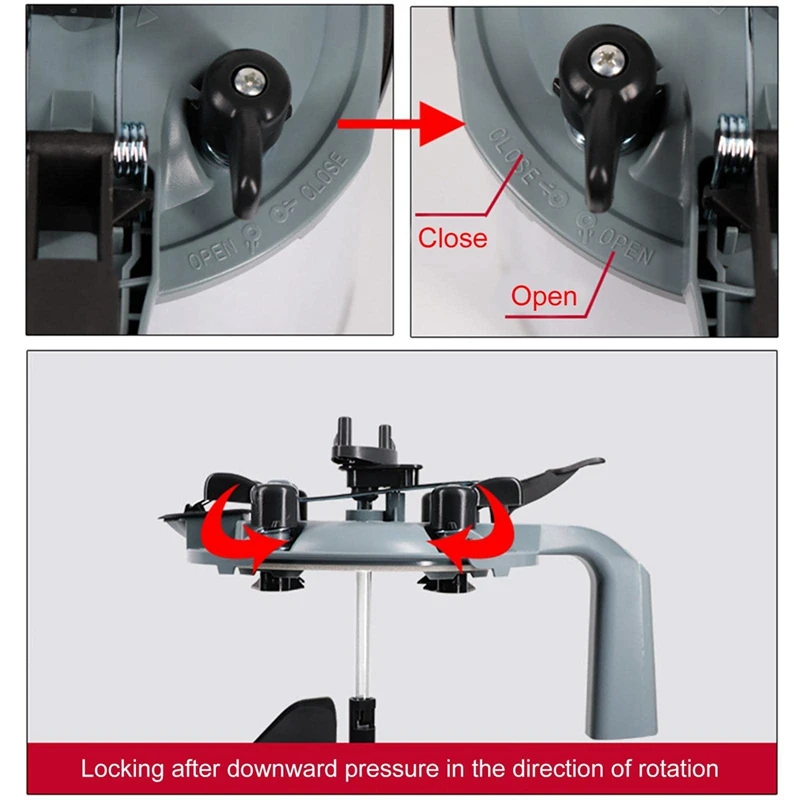 OPEN CLOSE

CLOSE OPEN

Close

Open

Locking after downward pressure in the direction of rotation