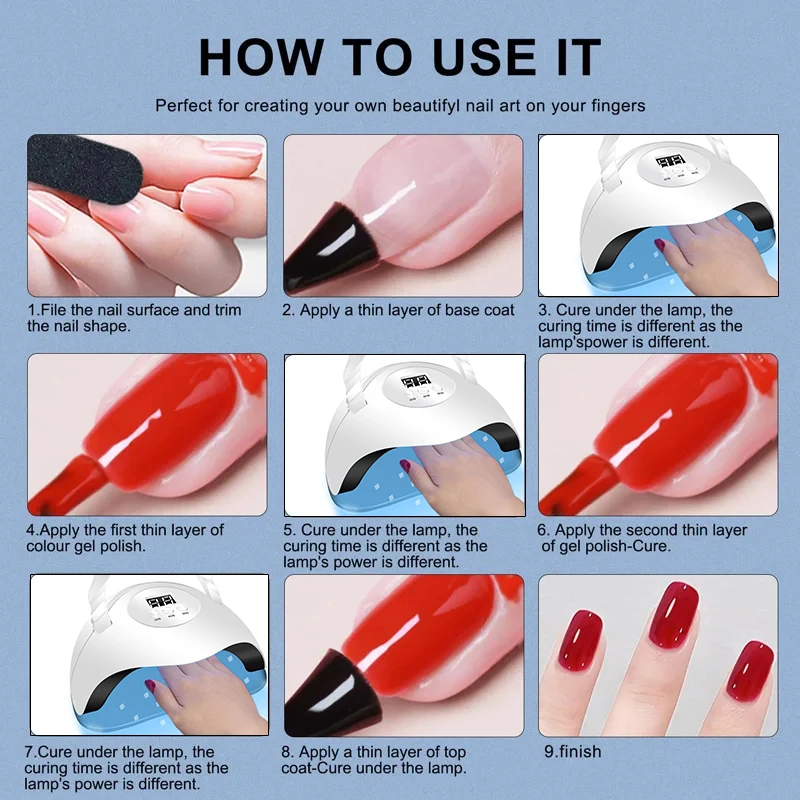 HOW TO USE IT

Perfect for creating your own beautifyl nail art on your fingers

1.File the nail surface and trim the nail shape.

2. Apply a thin layer of base coat

3. Cure under the lamp, the curing time is different as the lamp'spower is different.

4.Apply the first thin layer of colour gel polish.

5. Cure under the lamp, the curing time is different as the lamp's power is different.

6. Apply the second thin layer of gel polish-Cure.

7.Cure under the lamp, the curing time is different as the lamp's power is different.

8. Apply a thin layer of top coat-Cure under the lamp.

9.finish