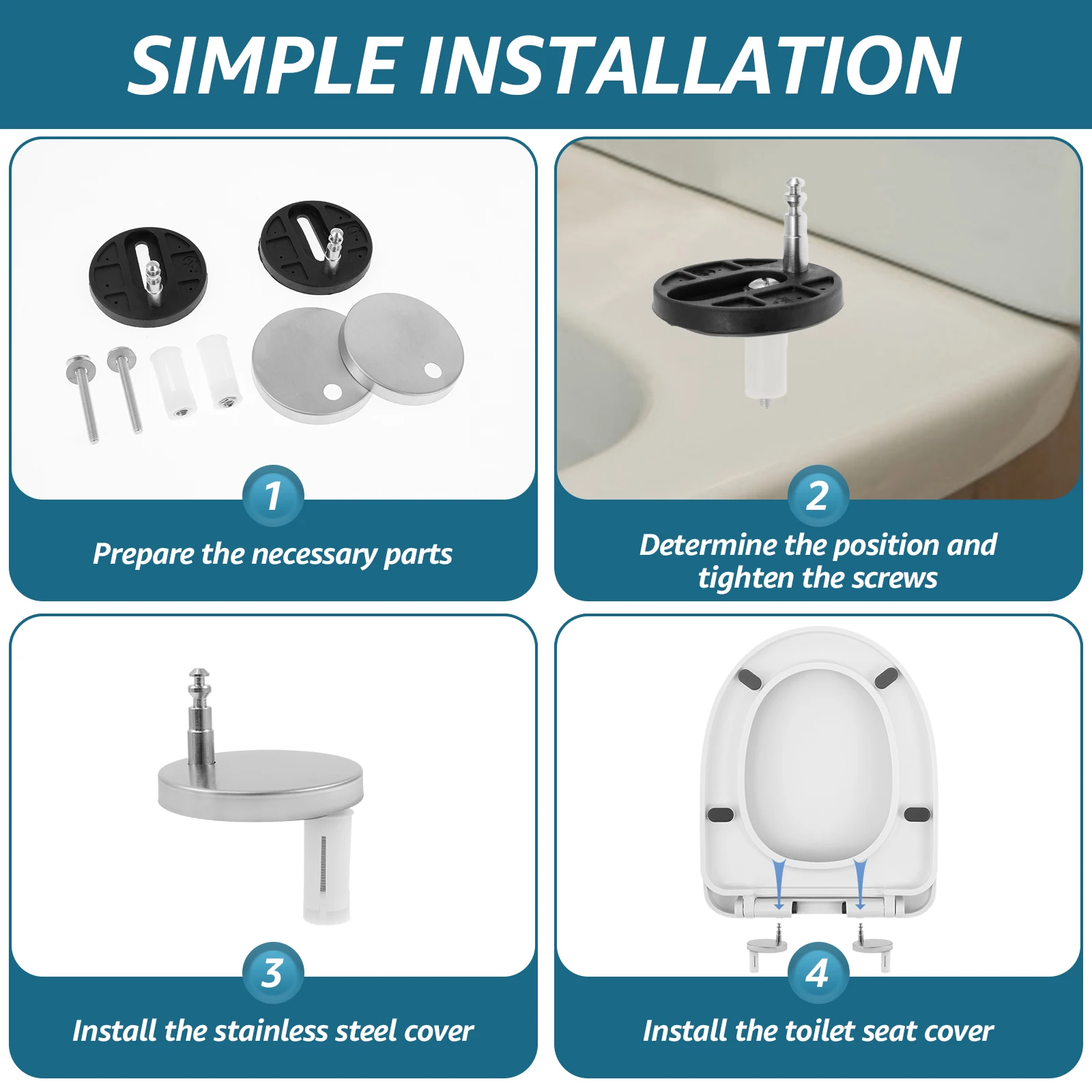 SIMPLE INSTALLATION

1

Prepare the necessary parts

2

Determine the position and tighten the screws

3

Install the stainless steel cover

4

Install the toilet seat cover