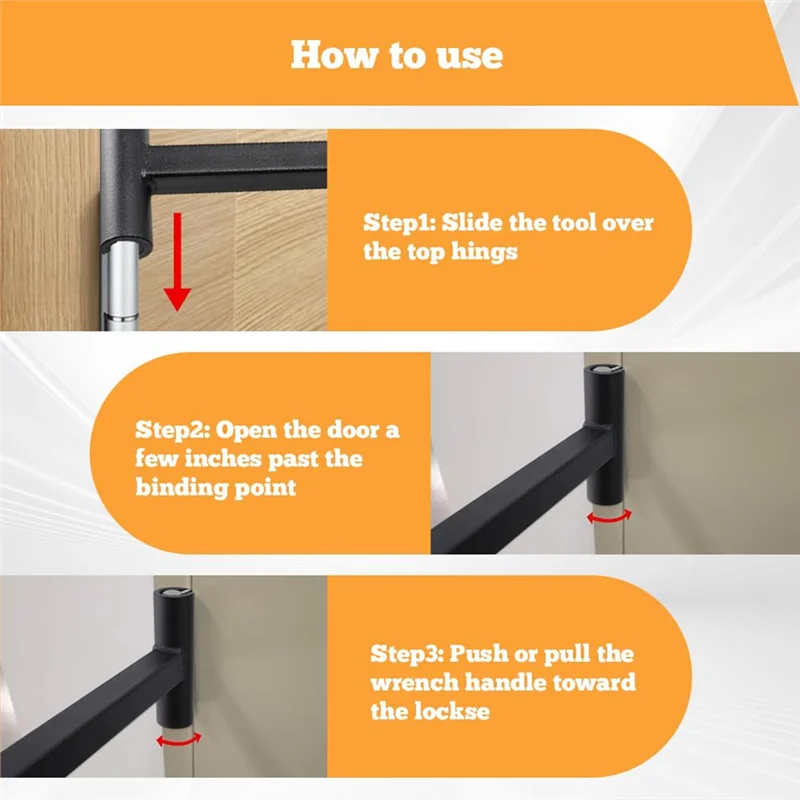 How to use

Step1: Slide the tool over the top hings

Step2: Open the door a few inches past the binding point

Step3: Push or pull the wrench handle toward the lockse