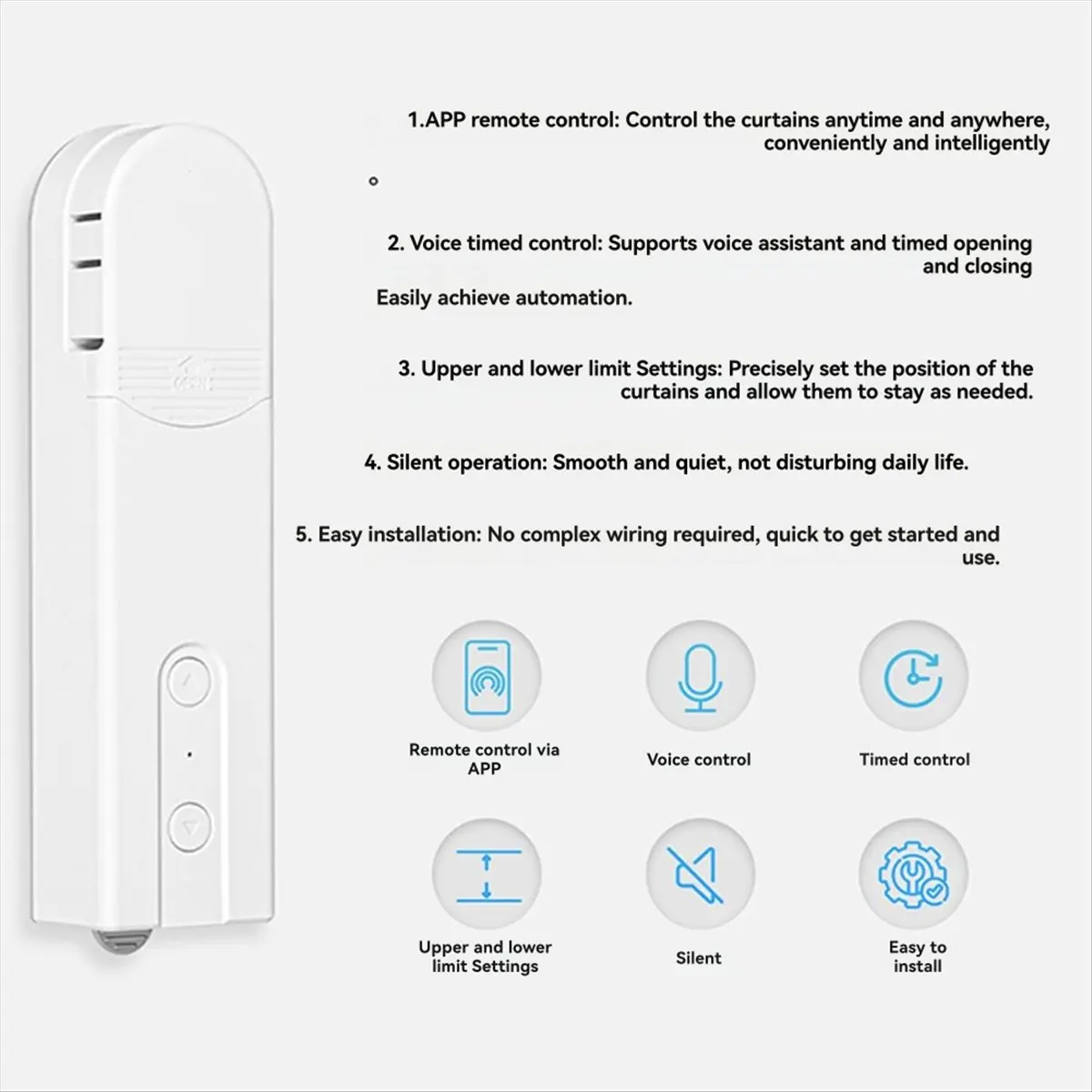 1.APP remote control: Control the curtains anytime and anywhere, conveniently and intelligently

。

2. Voice timed control: Supports voice assistant and timed opening and closing

Easily achieve automation.

3. Upper and lower limit Settings: Precisely set the position of the curtains and allow them to stay as needed.

4. Silent operation: Smooth and quiet, not disturbing daily life.

5. Easy installation: No complex wiring required, quick to get started and use.

Remote control via APP

Voice control

Timed control

Upper and lower limit Settings

Silent

Easy to install