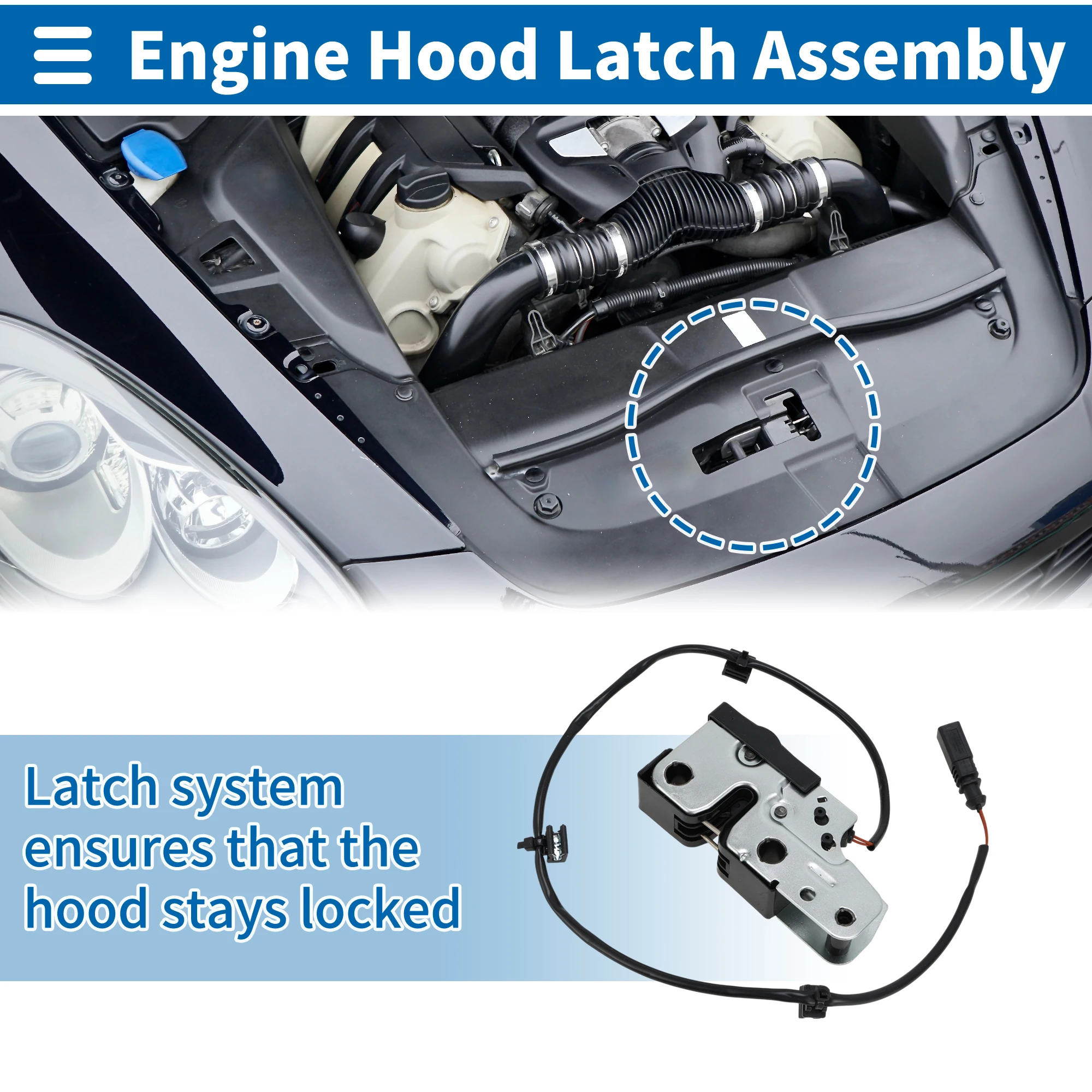 Engine Hood Latch Assembly

Latch system ensures that the hood stays locked