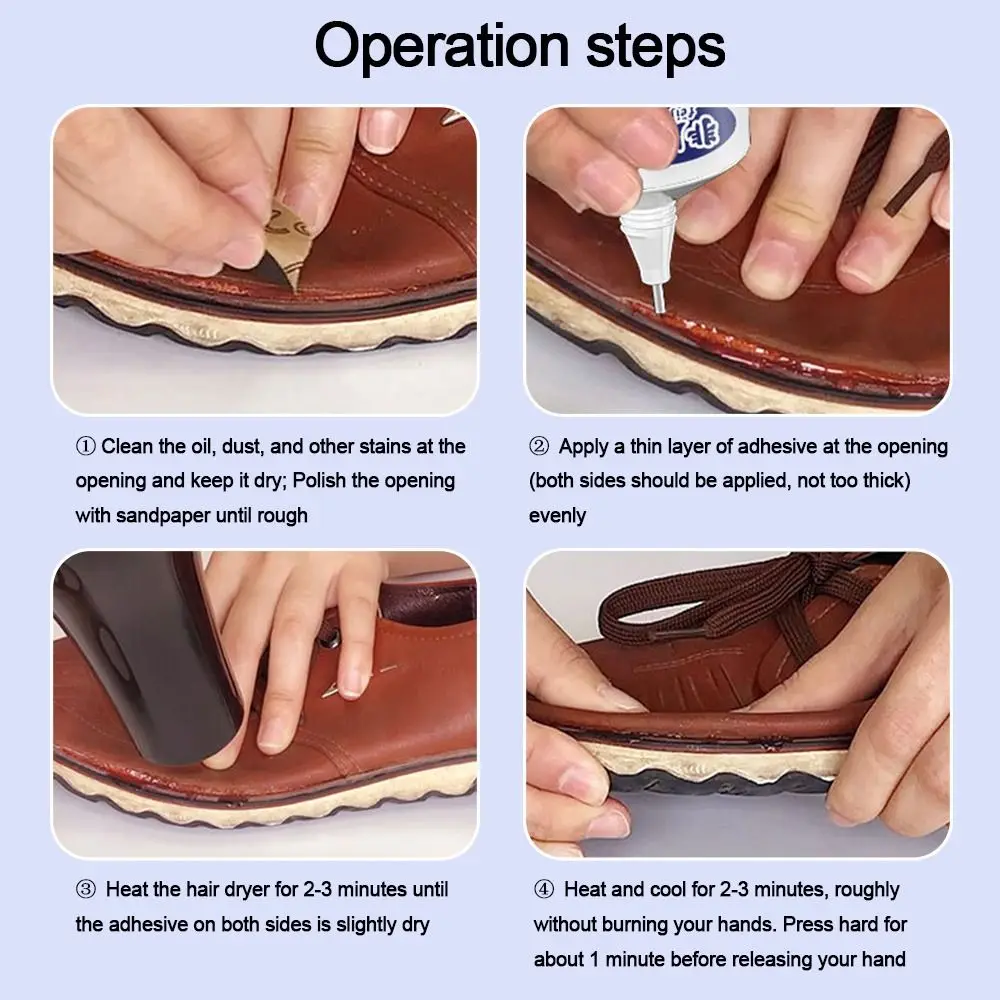 Operation steps

① Clean the oil, dust, and other stains at the opening and keep it dry; Polish the opening with sandpaper until rough

② Apply a thin layer of adhesive at the opening (both sides should be applied, not too thick) evenly

③ Heat the hair dryer for 2-3 minutes until the adhesive on both sides is slightly dry

④ Heat and cool for 2-3 minutes, roughly without burning your hands. Press hard for about 1 minute before releasing your hand