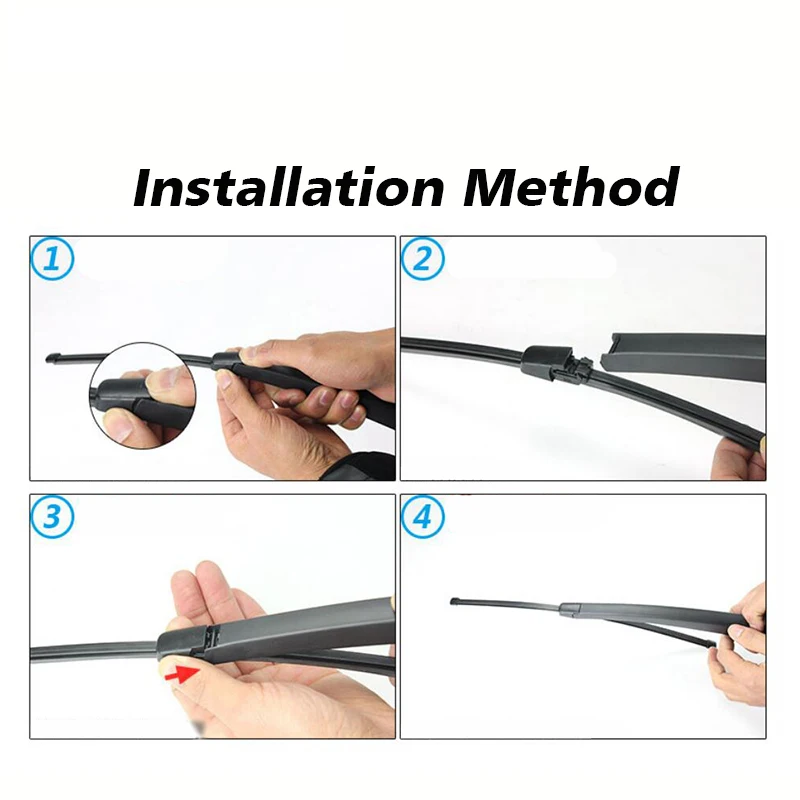 Installation Method

1

2

3

4