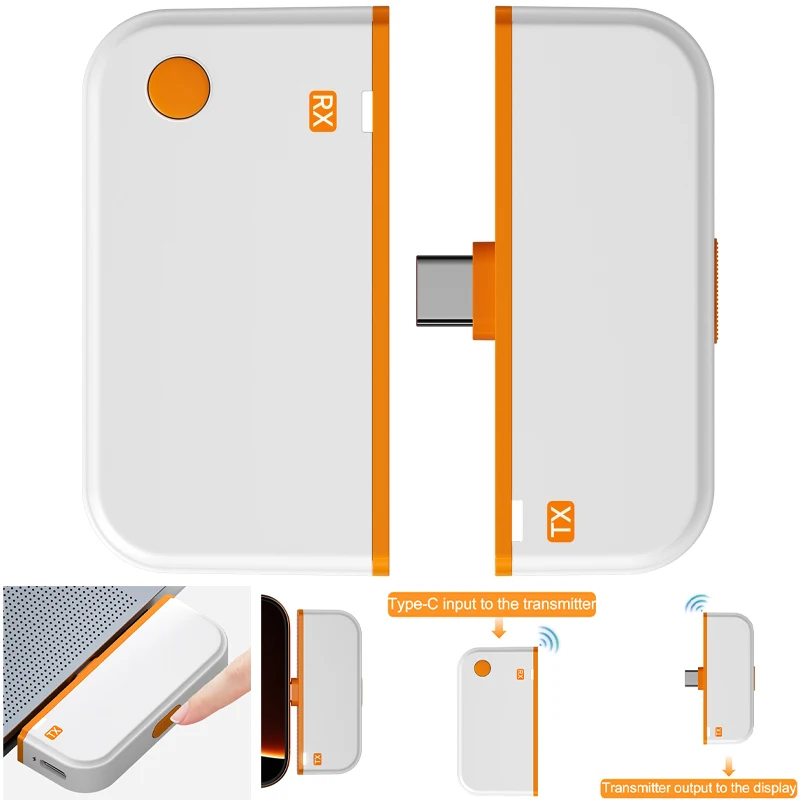 RX

TX

TX

TX

Type-C input to the transmitter

RX

TX

Transmitter output to the display