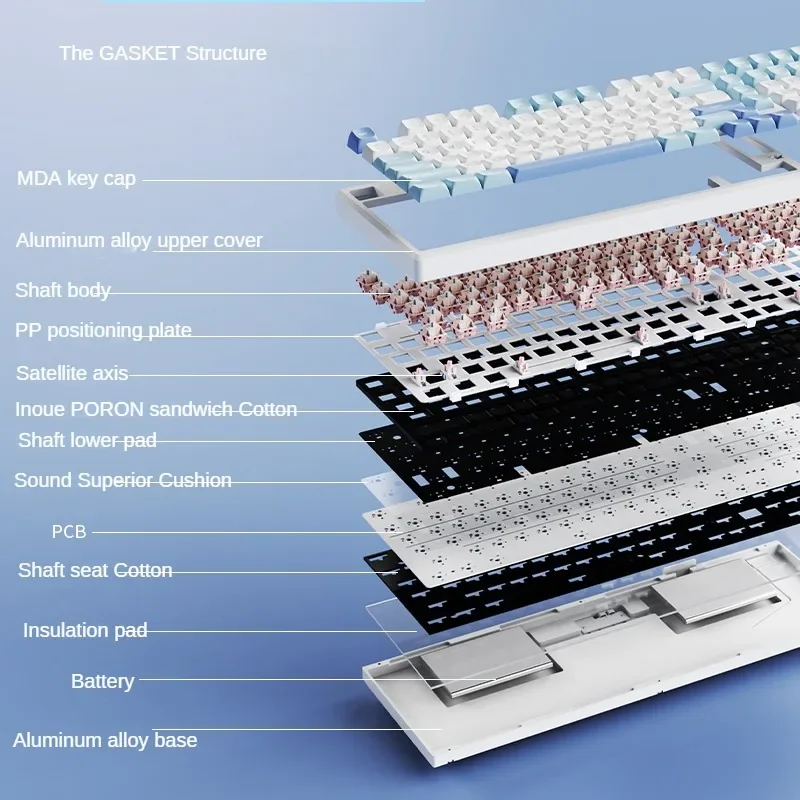 The GASKET Structure

MDA key cap

Aluminum alloy upper cover

Shaft body

PP positioning plate

Satellite axis

Inoue PORON sandwich Cotton

Shaft lower pad

Sound Superior Cushion

PCB

Shaft seat Cotton

Insulation pad

Battery

Aluminum alloy base