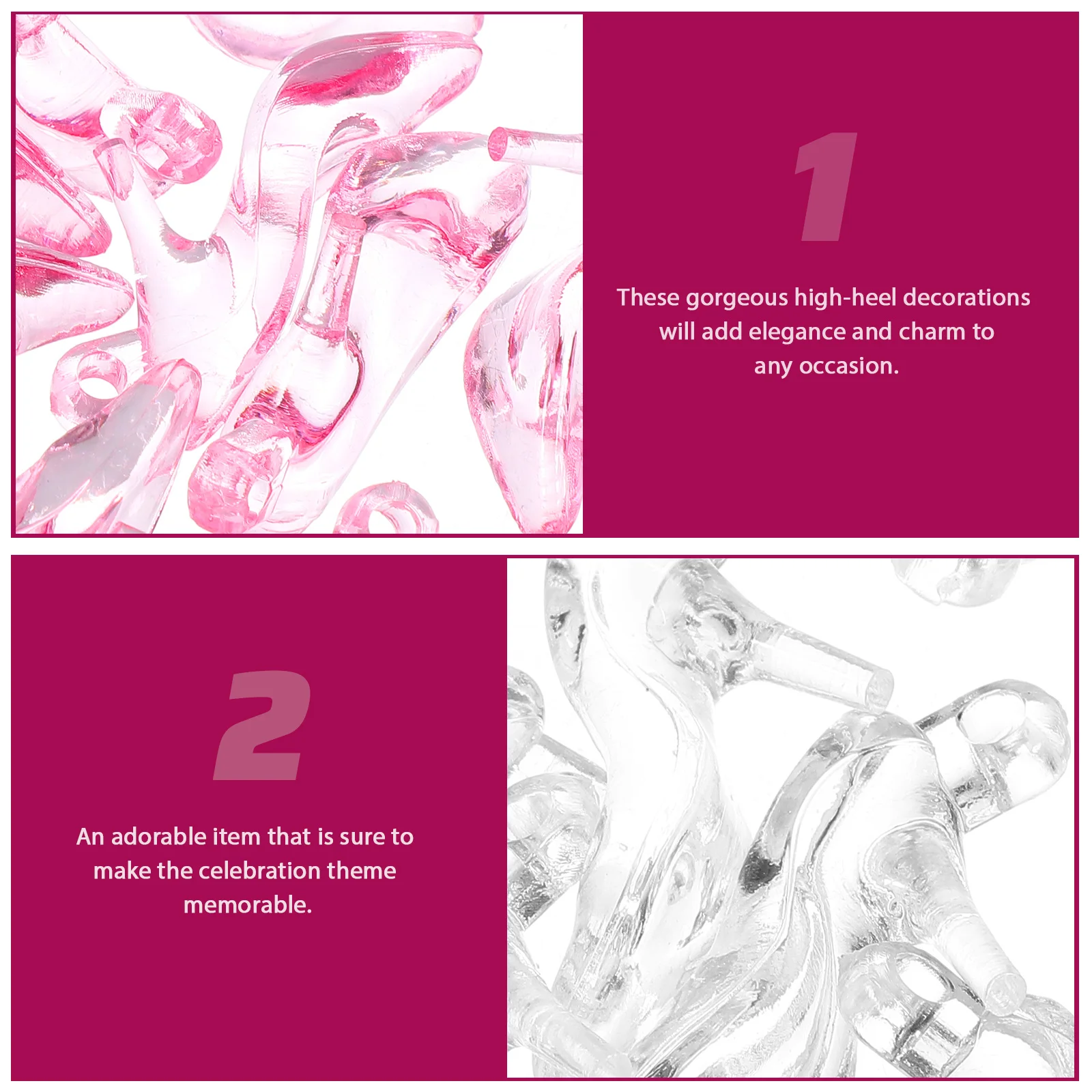 1

These gorgeous high-heel decorations will add elegance and charm to any occasion.

2

An adorable item that is sure to make the celebration theme memorable.