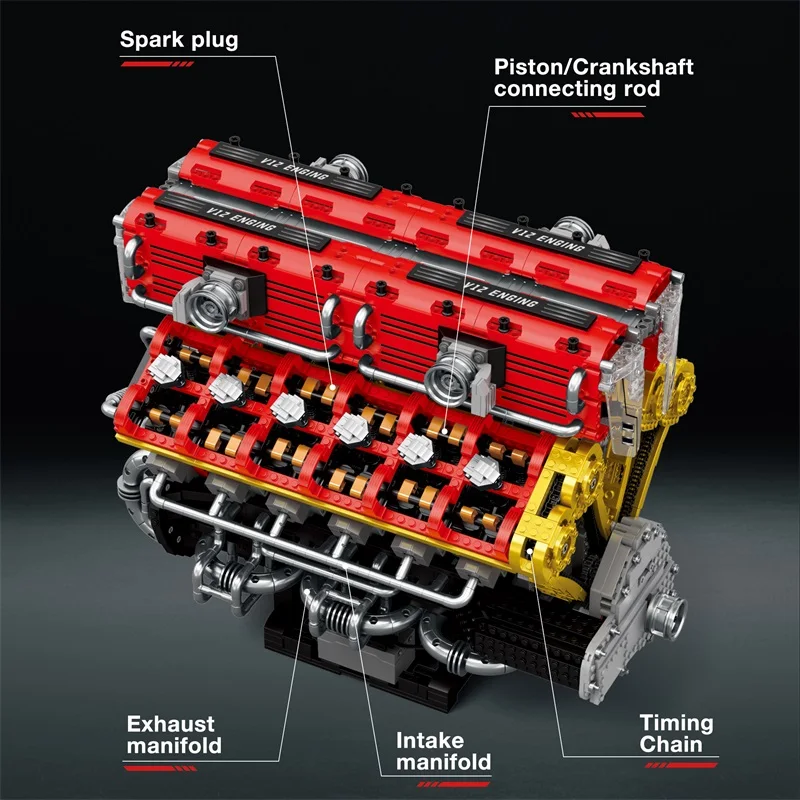 Spark plug

Piston/Crankshaft connecting rod

V12 ENGING

V12 ENGING

V12 ENGING

V12 ENGING

Exhaust manifold

Intake manifold

Timing Chain