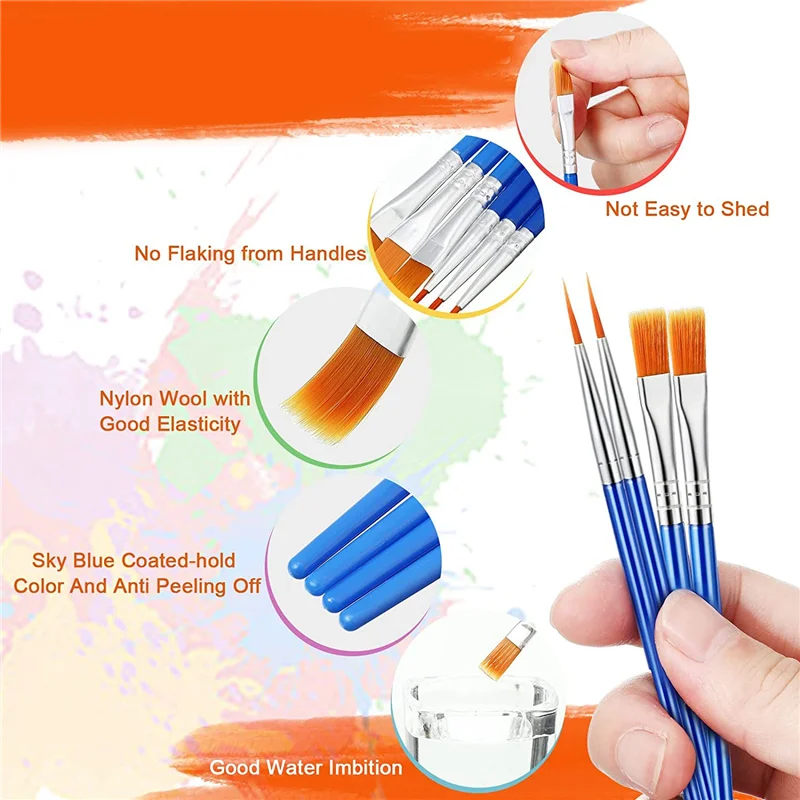 Not Easy to Shed

No Flaking from Handles

Nylon Wool with Good Elasticity

Sky Blue Coated-hold Color And Anti Peeling Off

Good Water Imbition