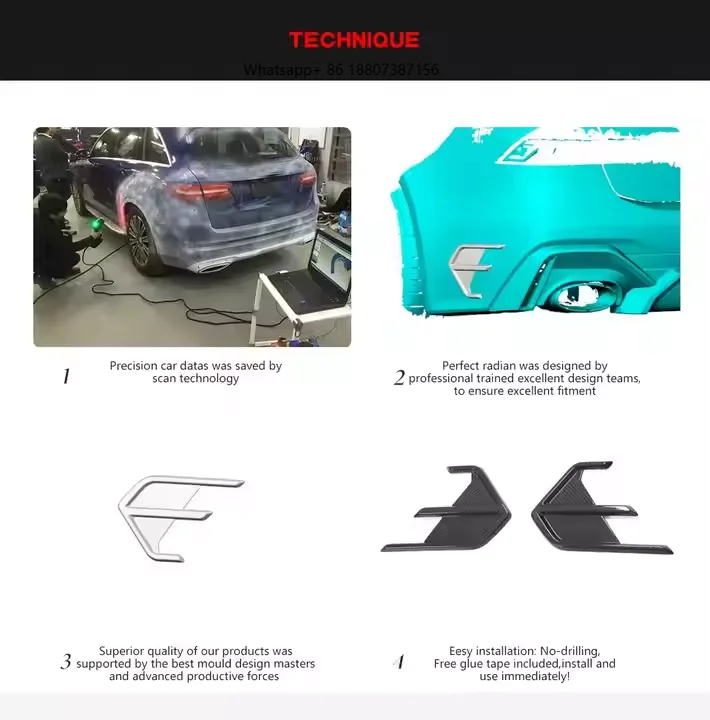 TECHNIQUE

Whatsapp+ 86 18807387156

1 Precision car datas was saved by scan technology

2 Perfect radian was designed by professional trained excellent design teams, to ensure excellent fitment

3 Superior quality of our products was supported by the best mould design masters and advanced productive forces

4 Eesy installation: No-drilling, Free glue tape included,install and use immediately!