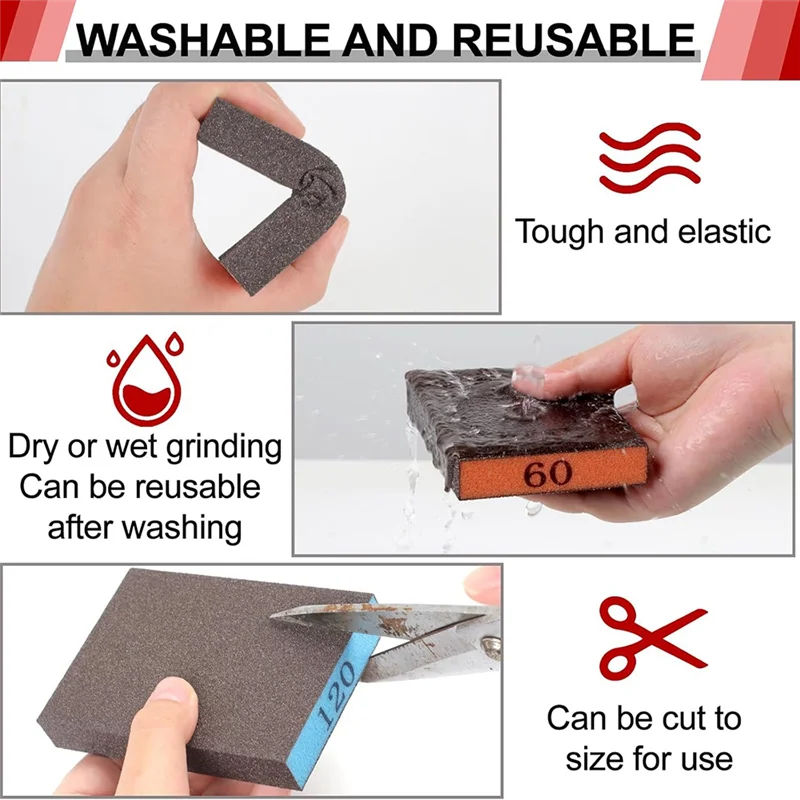 WASHABLE AND REUSABLE

Tough and elastic

Dry or wet grinding
Can be reusable
after washing

60

120

Can be cut to
size for use