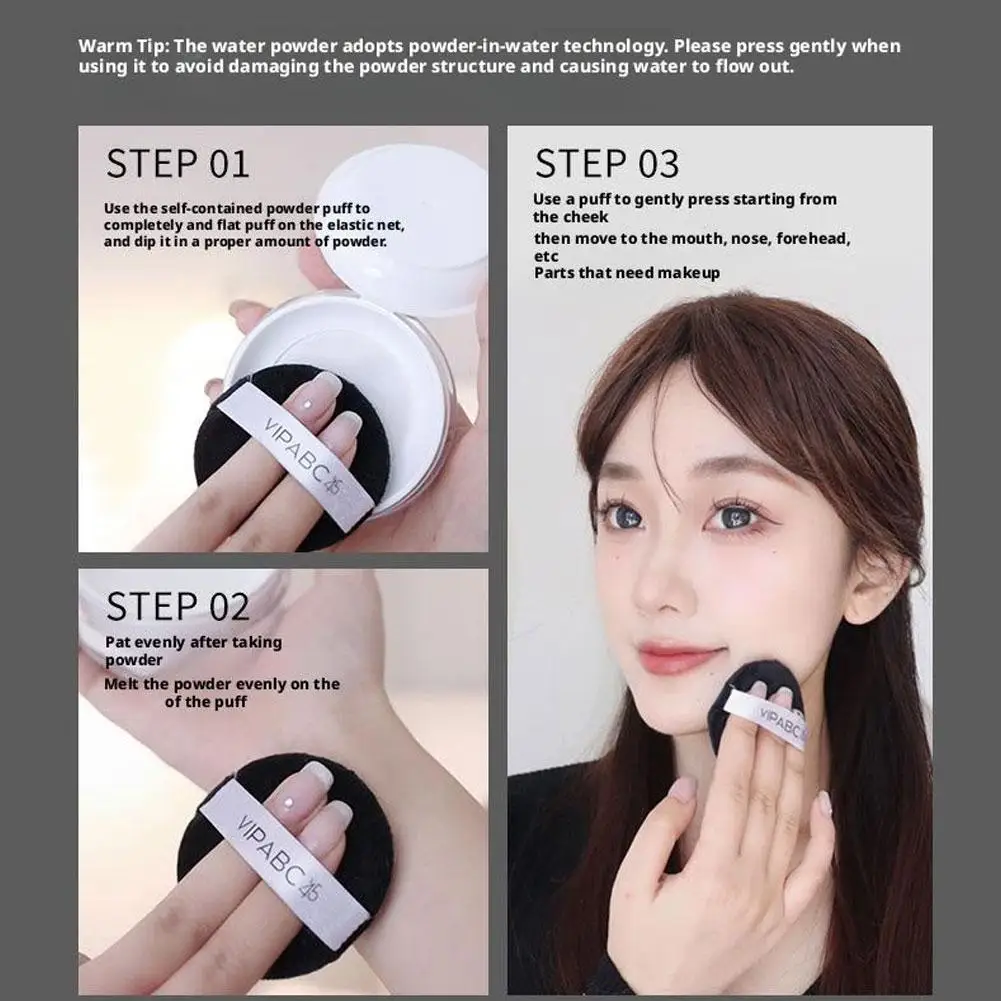 Warm Tip: The water powder adopts powder-in-water technology. Please press gently when using it to avoid damaging the powder structure and causing water to flow out.

STEP 01

Use the self-contained powder puff to completely and flat puff on the elastic net, and dip it in a proper amount of powder.

VIPABC

STEP 02

Pat evenly after taking powder

Melt the powder evenly on the of the puff

VIPABC

STEP 03

Use a puff to gently press starting from the cheek

then move to the mouth, nose, forehead, etc

Parts that need makeup

VIPABC