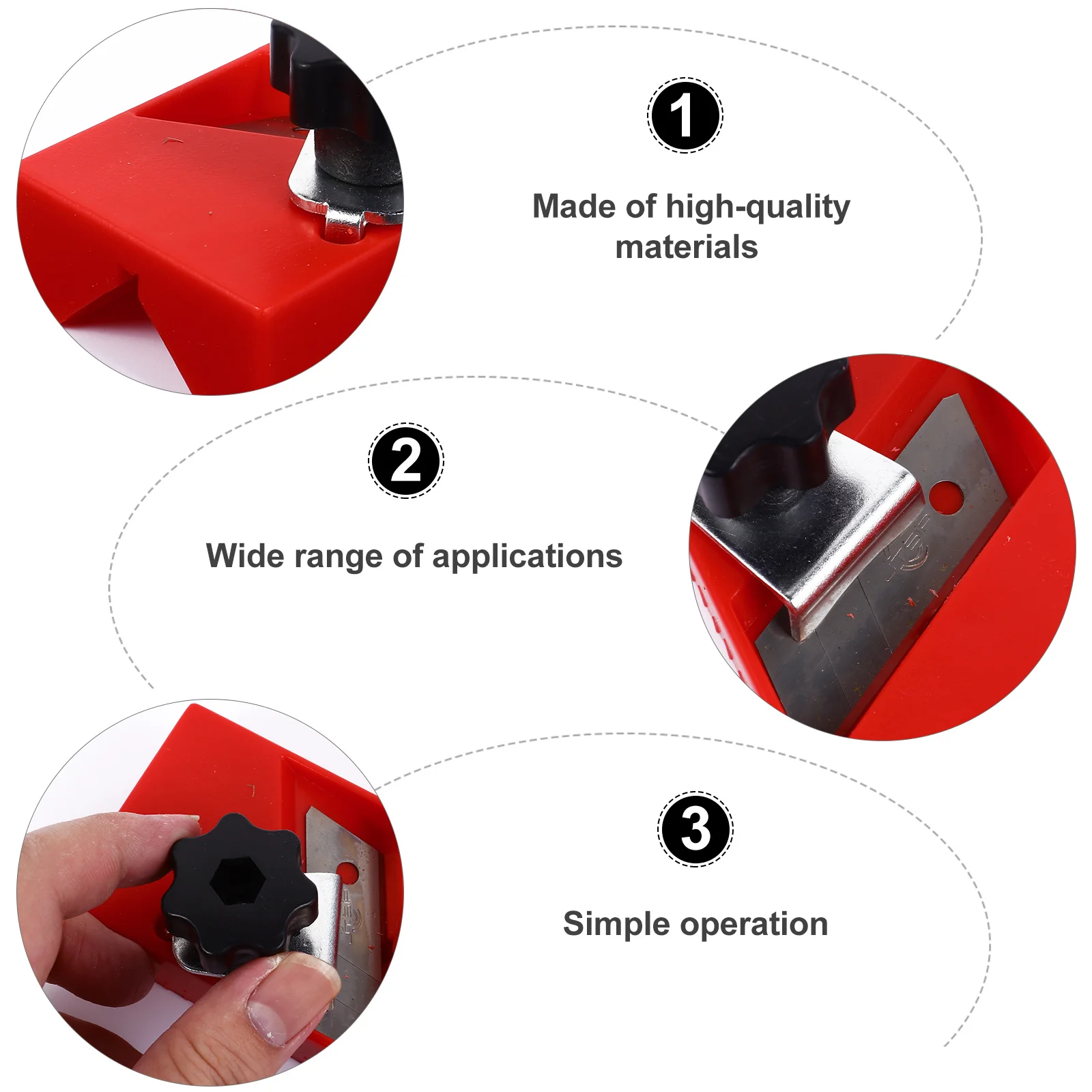 1

Made of high-quality materials

2

Wide range of applications

3

Simple operation