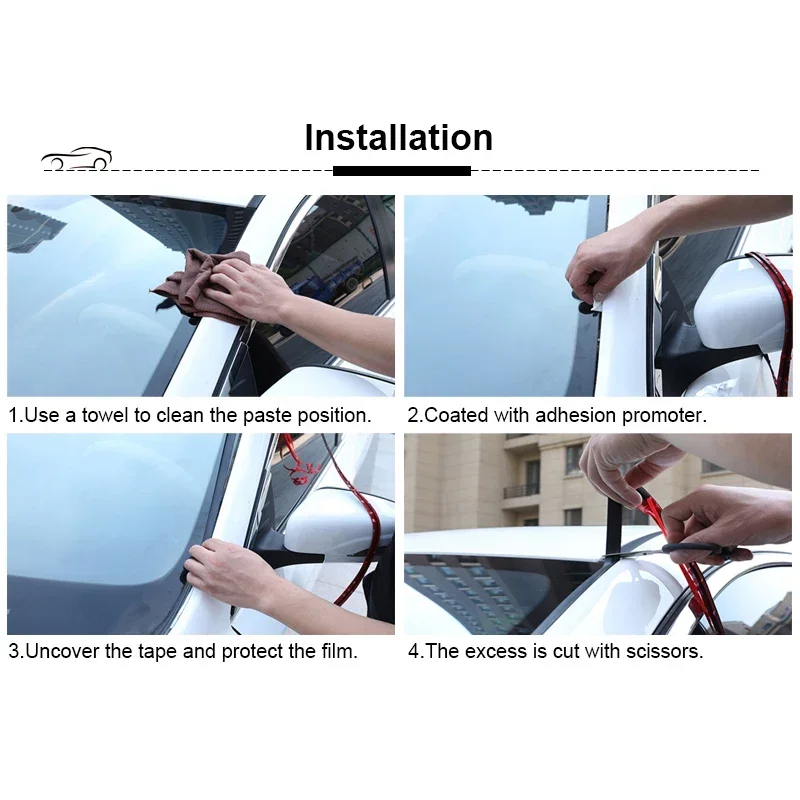 Installation

1.Use a towel to clean the paste position.

2.Coated with adhesion promoter.

3.Uncover the tape and protect the film.

4.The excess is cut with scissors.