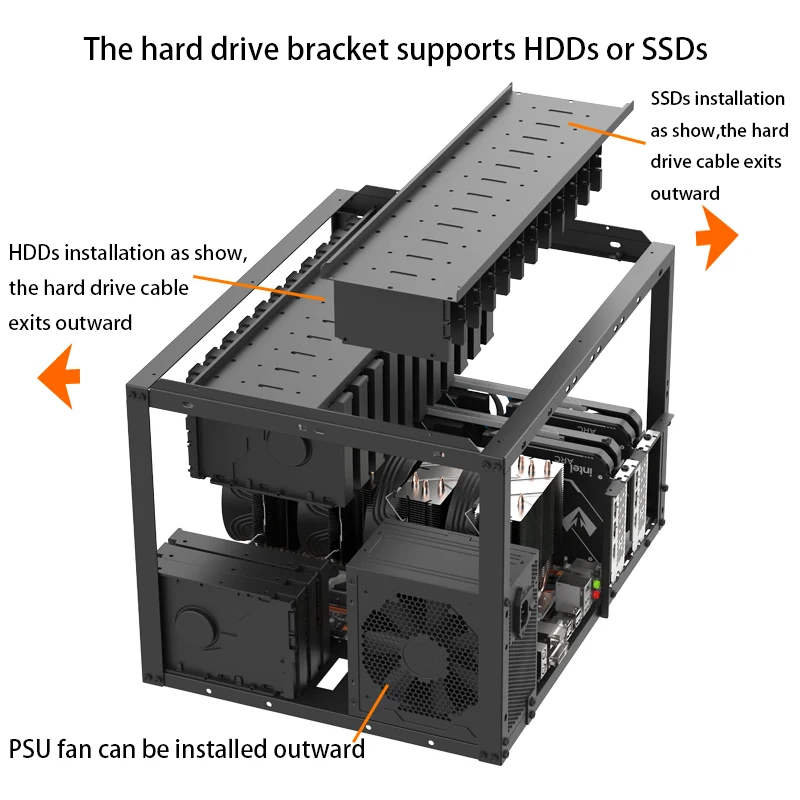 The hard drive bracket supports HDDs or SSDs

SSDs installation as show,the hard drive cable exits outward

HDDs installation as show, the hard drive cable exits outward

intel ARC

ARC

PSU fan can be installed outward