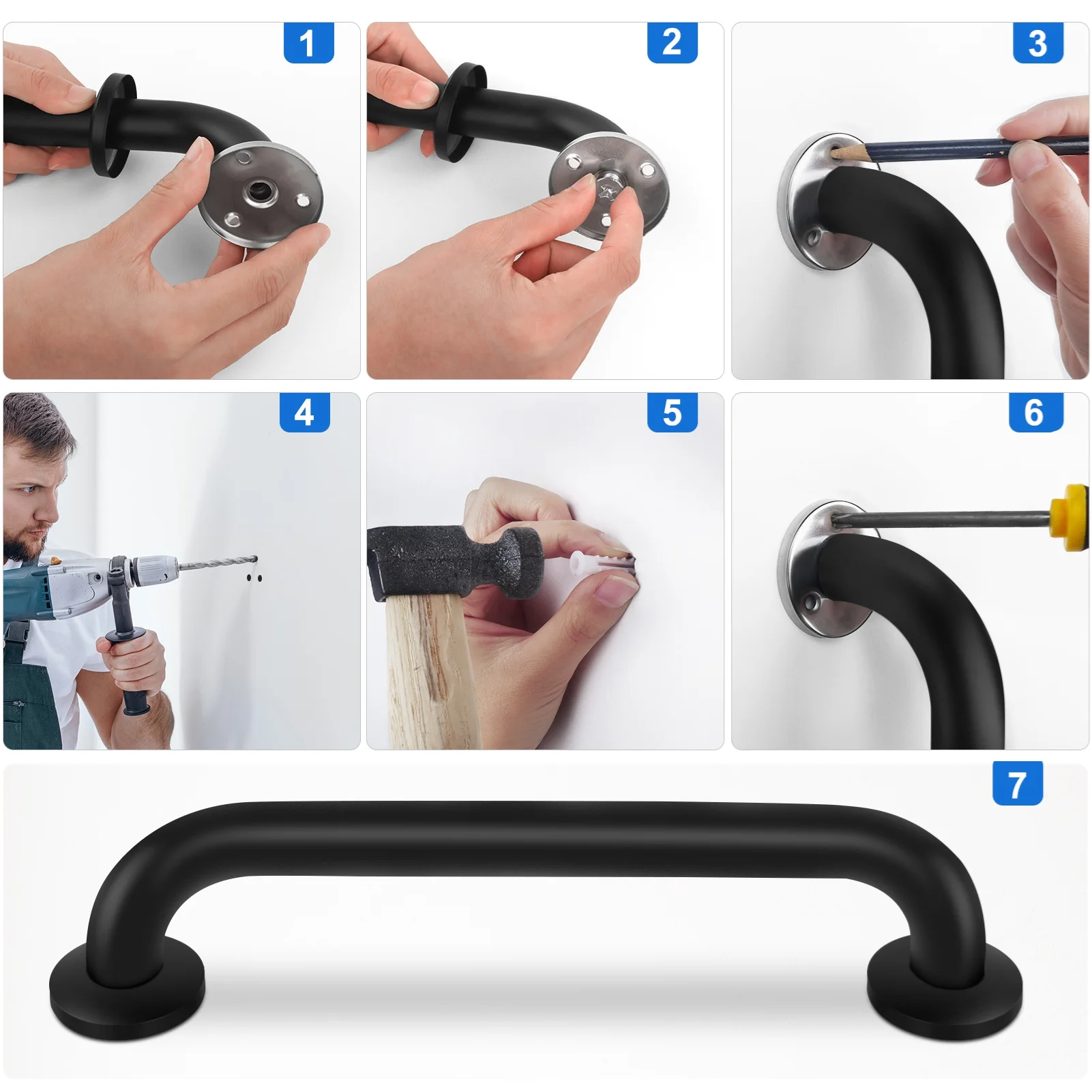 1

2

3

4

5

6

7