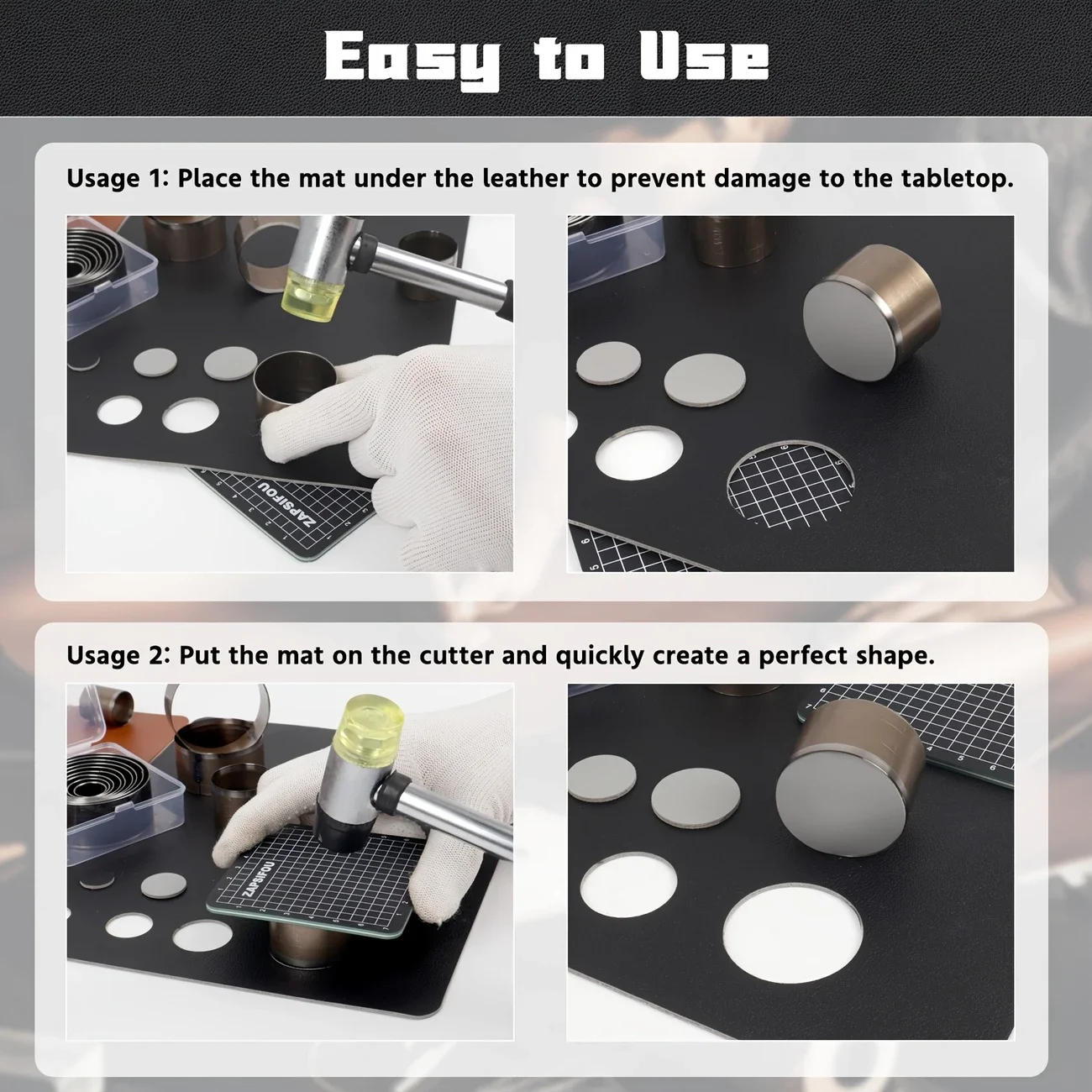 Easy to Use

Usage 1: Place the mat under the leather to prevent damage to the tabletop.

ZAPSIFOU

Usage 2: Put the mat on the cutter and quickly create a perfect shape.

ZAPSIFOU