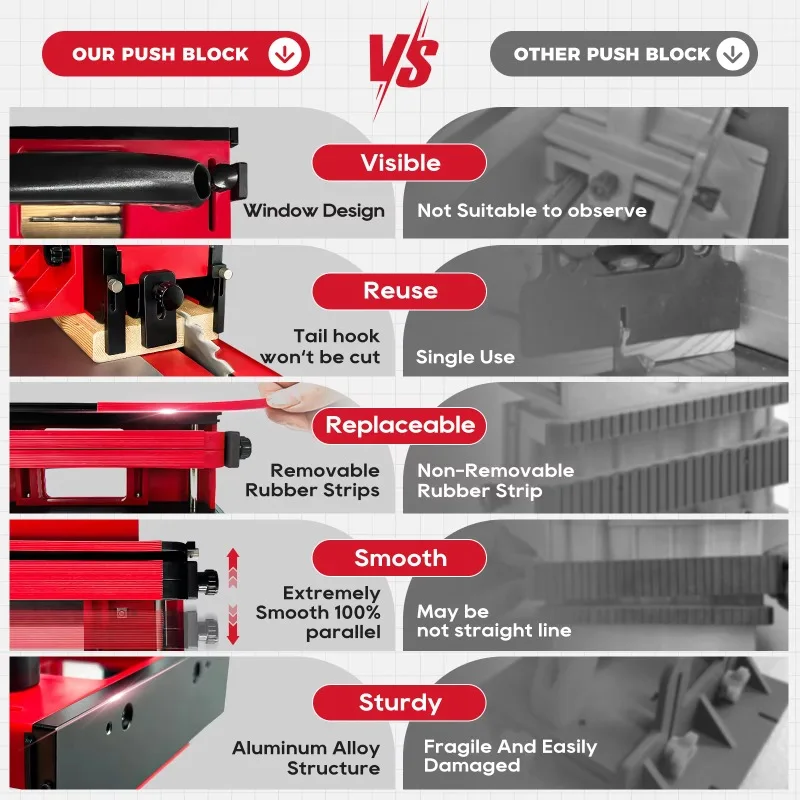 OUR PUSH BLOCK

VS

OTHER PUSH BLOCK

Visible

Window Design

Not Suitable to observe

Reuse

Tail hook won't be cut

Single Use

Replaceable

Removable Rubber Strips

Non-Removable Rubber Strip

Smooth

Extremely Smooth 100% parallel

May be not straight line

Sturdy

Aluminum Alloy Structure

Fragile And Easily Damaged