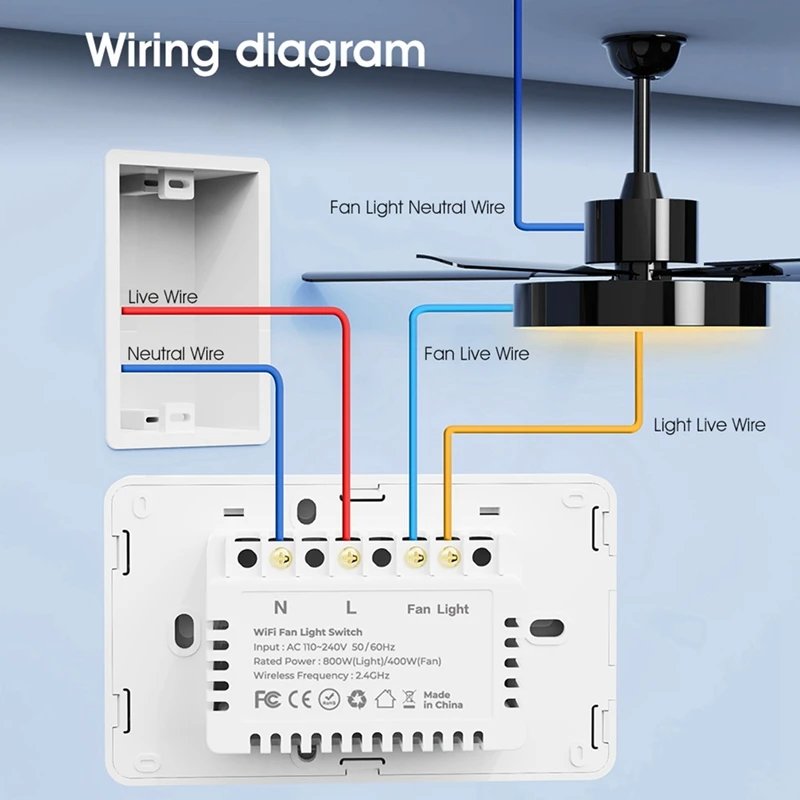 Wiring diagram

Fan Light Neutral Wire

Live Wire

Neutral Wire

Fan Live Wire

Light Live Wire

N L Fan Light

WiFi Fan Light Switch
Input : AC 110~240V 50/60Hz
Rated Power : 800W(Light)/400W(Fan)
Wireless Frequency : 2.4GHz

FC CE RoHS Made in China