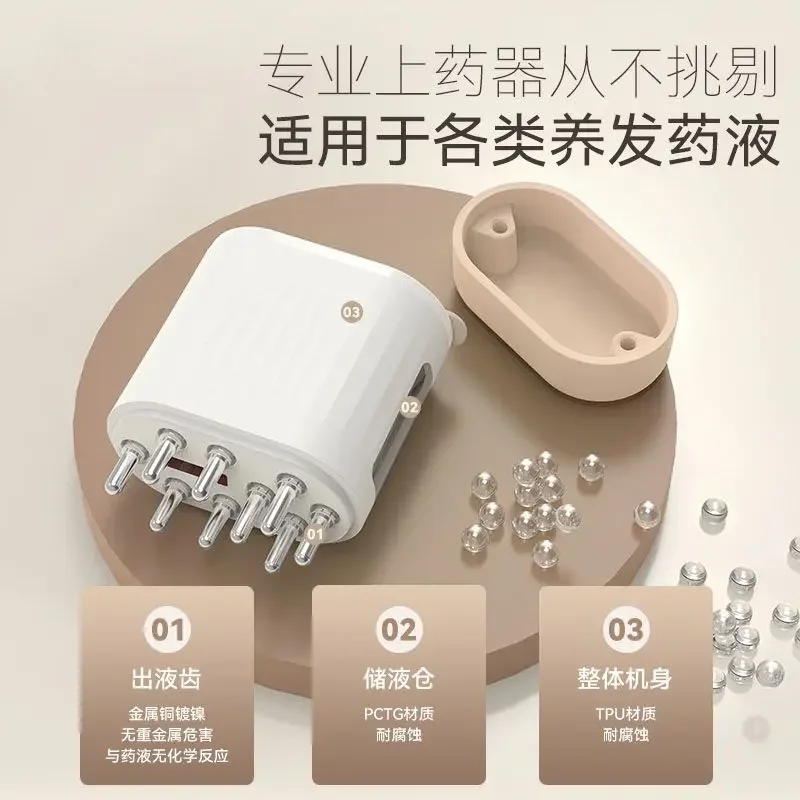 专业上药器从不挑剔
适用于各类养发药液

03

02

01

01
出液齿
金属铜镀镍
无重金属危害
与药液无化学反应

02
储液仓
PCTG材质
耐腐蚀

03
整体机身
TPU材质
耐腐蚀