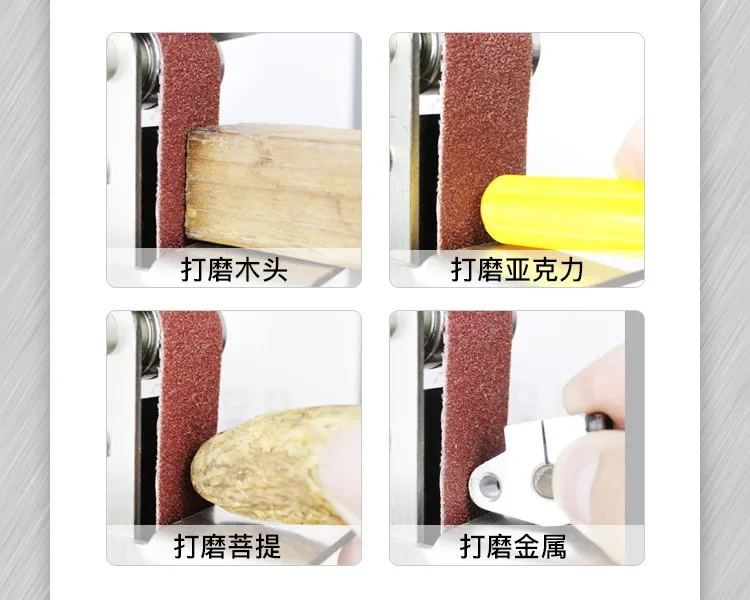 打磨木头

打磨亚克力

打磨菩提

打磨金属