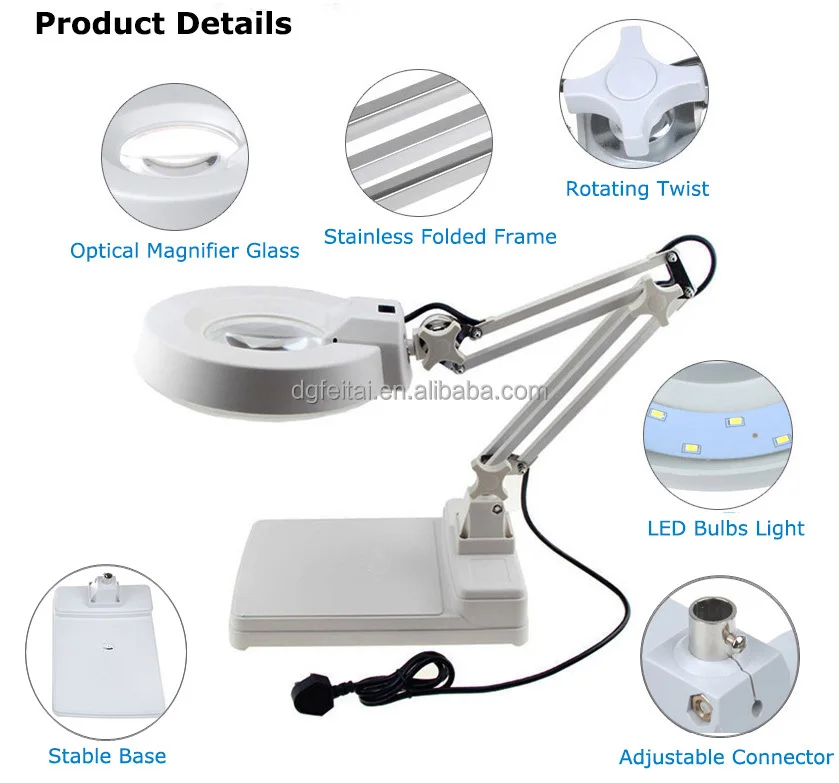 Product Details

Optical Magnifier Glass

Stainless Folded Frame

Rotating Twist

dgfeitai.en.alibaba.com

LED Bulbs Light

Stable Base

Adjustable Connector