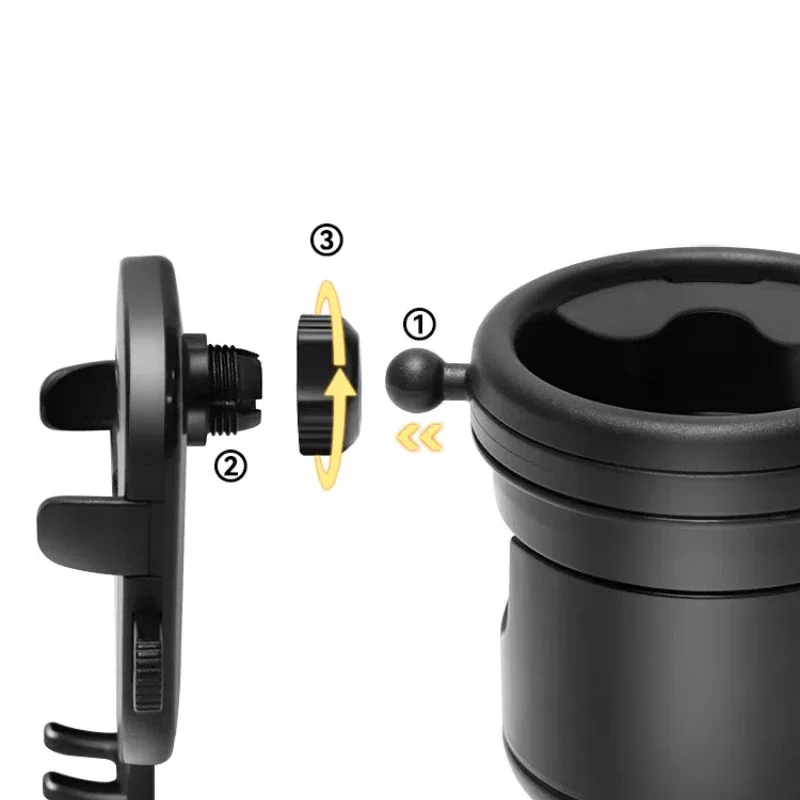 ③
①
②