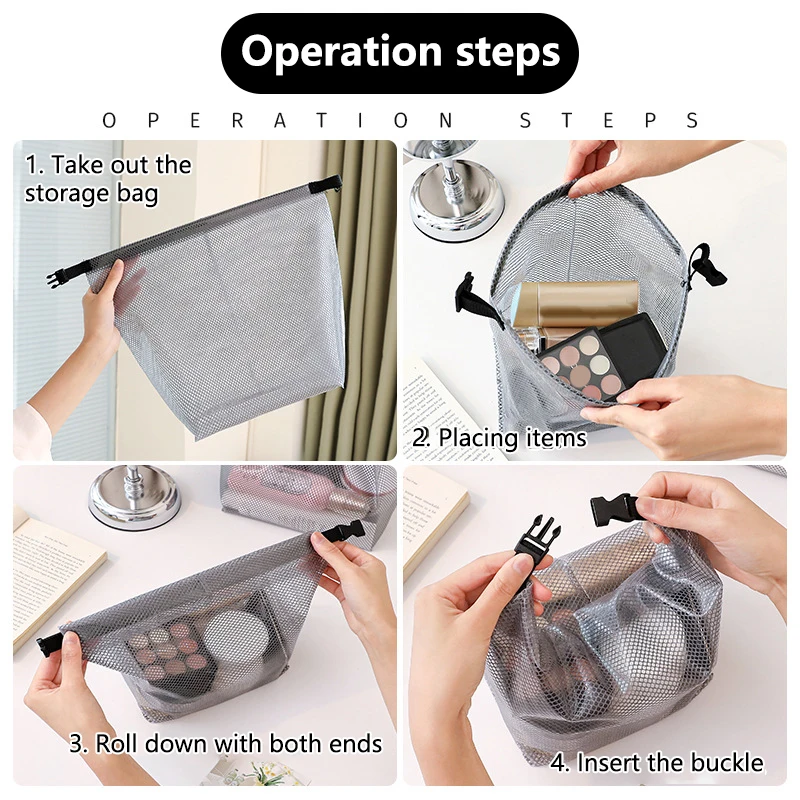 Operation steps

OPERATION STEPS

1. Take out the storage bag

2. Placing items

3. Roll down with both ends

4. Insert the buckle