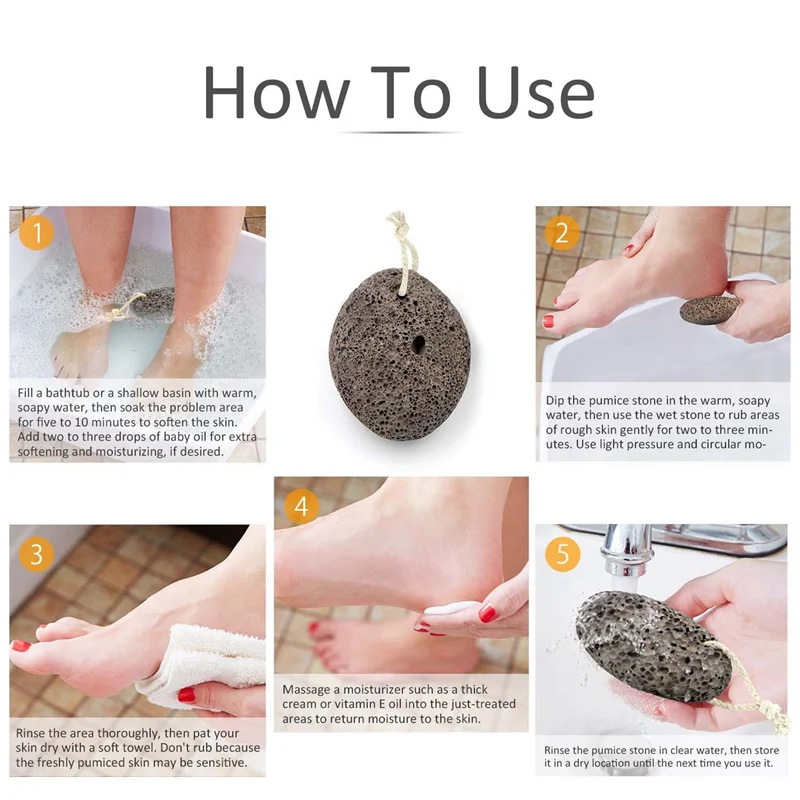 How To Use

1

Fill a bathtub or a shallow basin with warm, soapy water, then soak the problem area for five to 10 minutes to soften the skin. Add two to three drops of baby oil for extra softening and moisturizing, if desired.

2

Dip the pumice stone in the warm, soapy water, then use the wet stone to rub areas of rough skin gently for two to three minutes. Use light pressure and circular mo-

3

Rinse the area thoroughly, then pat your skin dry with a soft towel. Don't rub because the freshly pumiced skin may be sensitive.

4

Massage a moisturizer such as a thick cream or vitamin E oil into the just-treated areas to return moisture to the skin.

5

Rinse the pumice stone in clear water, then store it in a dry location until the next time you use it.