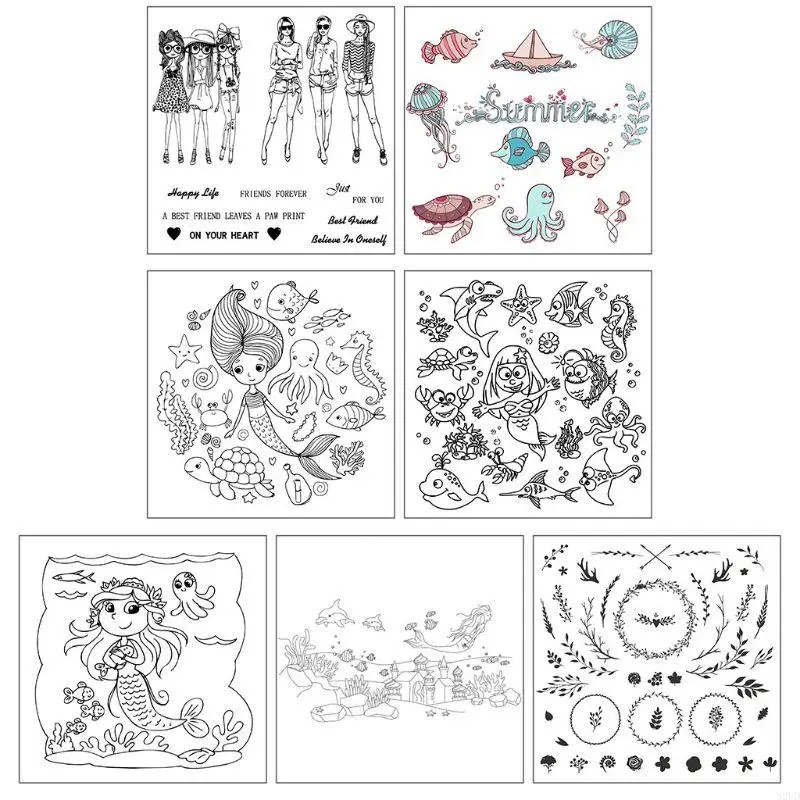 Happy Life
FRIENDS FOREVER
Just FOR YOU
A BEST FRIEND LEAVES A PAW PRINT
Best Friend
ON YOUR HEART
Believe In Oneself

Summer