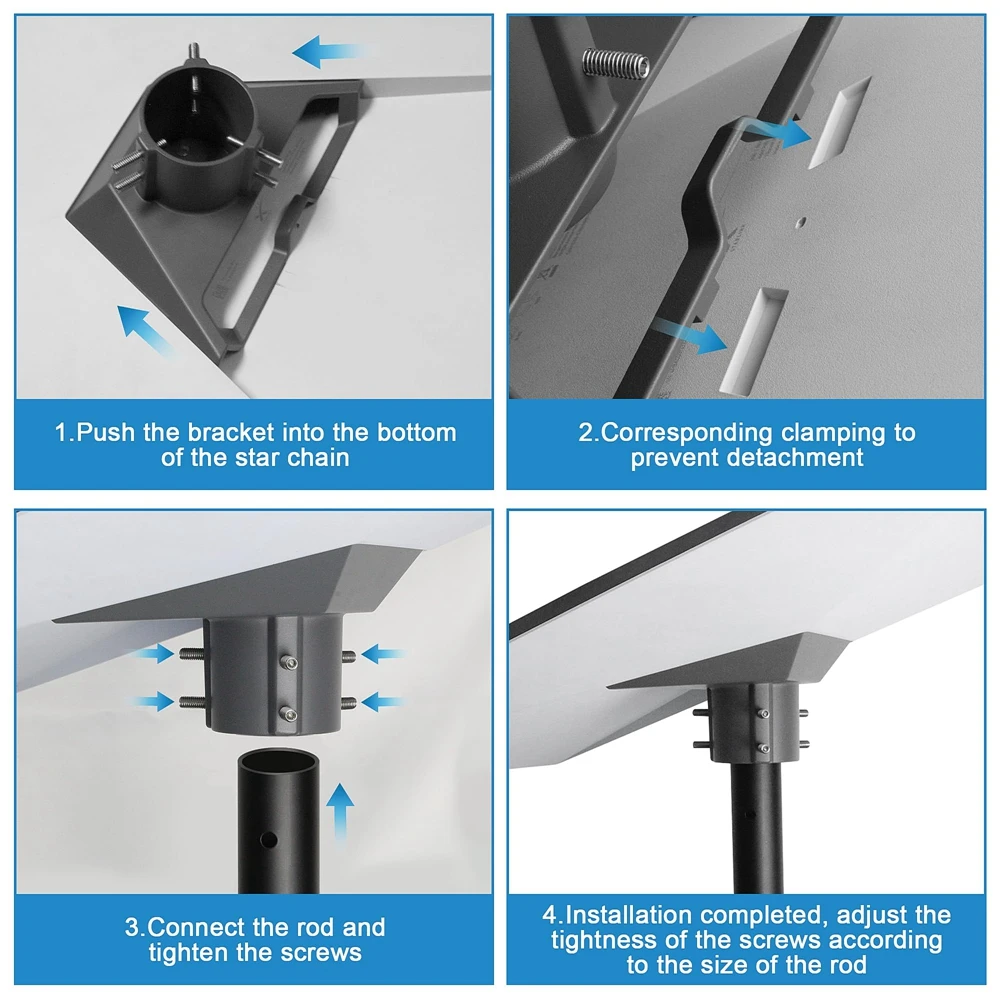 1.Push the bracket into the bottom of the star chain

2.Corresponding clamping to prevent detachment

3.Connect the rod and tighten the screws

4.Installation completed, adjust the tightness of the screws according to the size of the rod