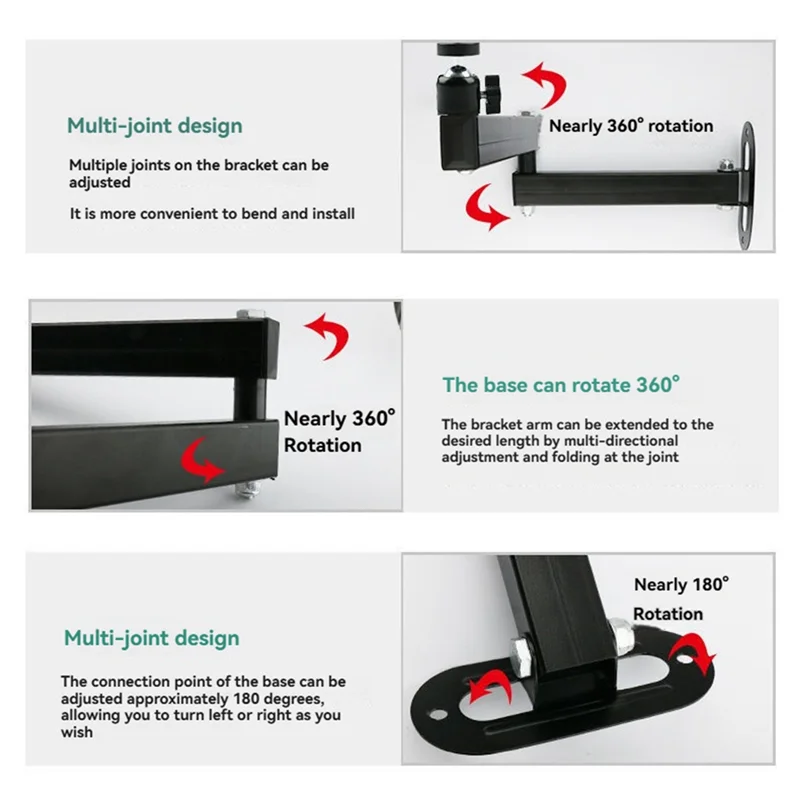 Multi-joint design

Multiple joints on the bracket can be adjusted

It is more convenient to bend and install

Nearly 360° rotation

Nearly 360° Rotation

The base can rotate 360°

The bracket arm can be extended to the desired length by multi-directional adjustment and folding at the joint

Multi-joint design

The connection point of the base can be adjusted approximately 180 degrees, allowing you to turn left or right as you wish

Nearly 180° Rotation