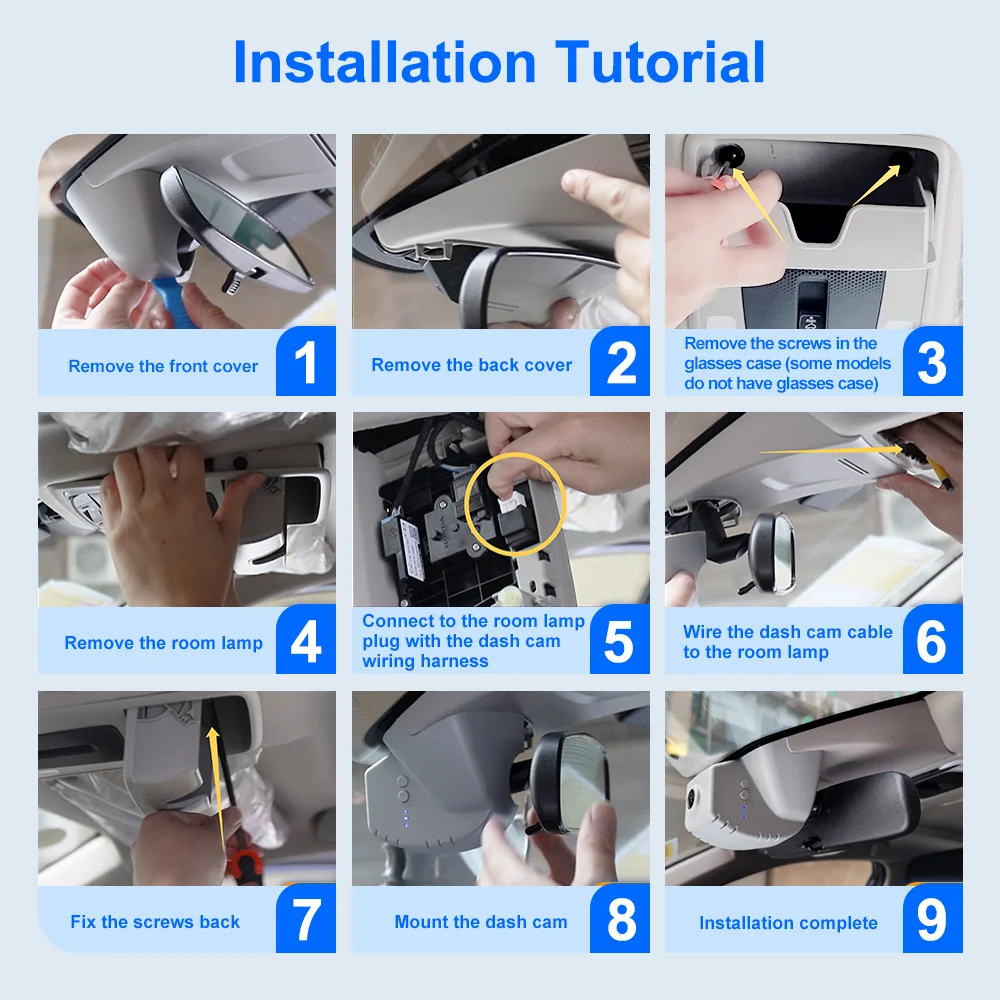 Installation Tutorial

Remove the front cover 1

Remove the back cover 2

Remove the screws in the glasses case (some models do not have glasses case) 3

Remove the room lamp 4

Connect to the room lamp plug with the dash cam wiring harness 5

Wire the dash cam cable to the room lamp 6

Fix the screws back 7

Mount the dash cam 8

Installation complete 9