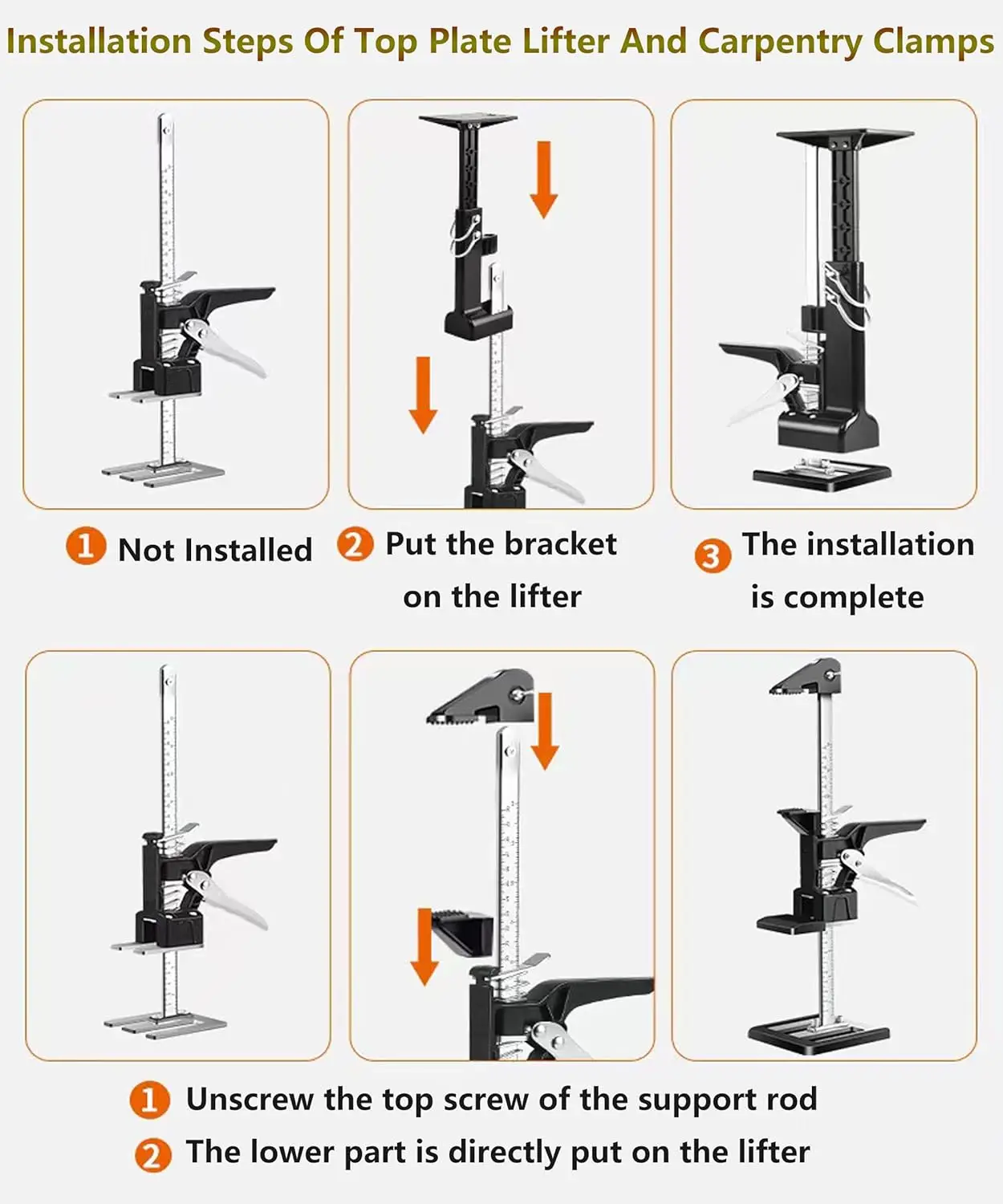 Installation Steps Of Top Plate Lifter And Carpentry Clamps

1 Not Installed

2 Put the bracket on the lifter

3 The installation is complete

1 Unscrew the top screw of the support rod

2 The lower part is directly put on the lifter