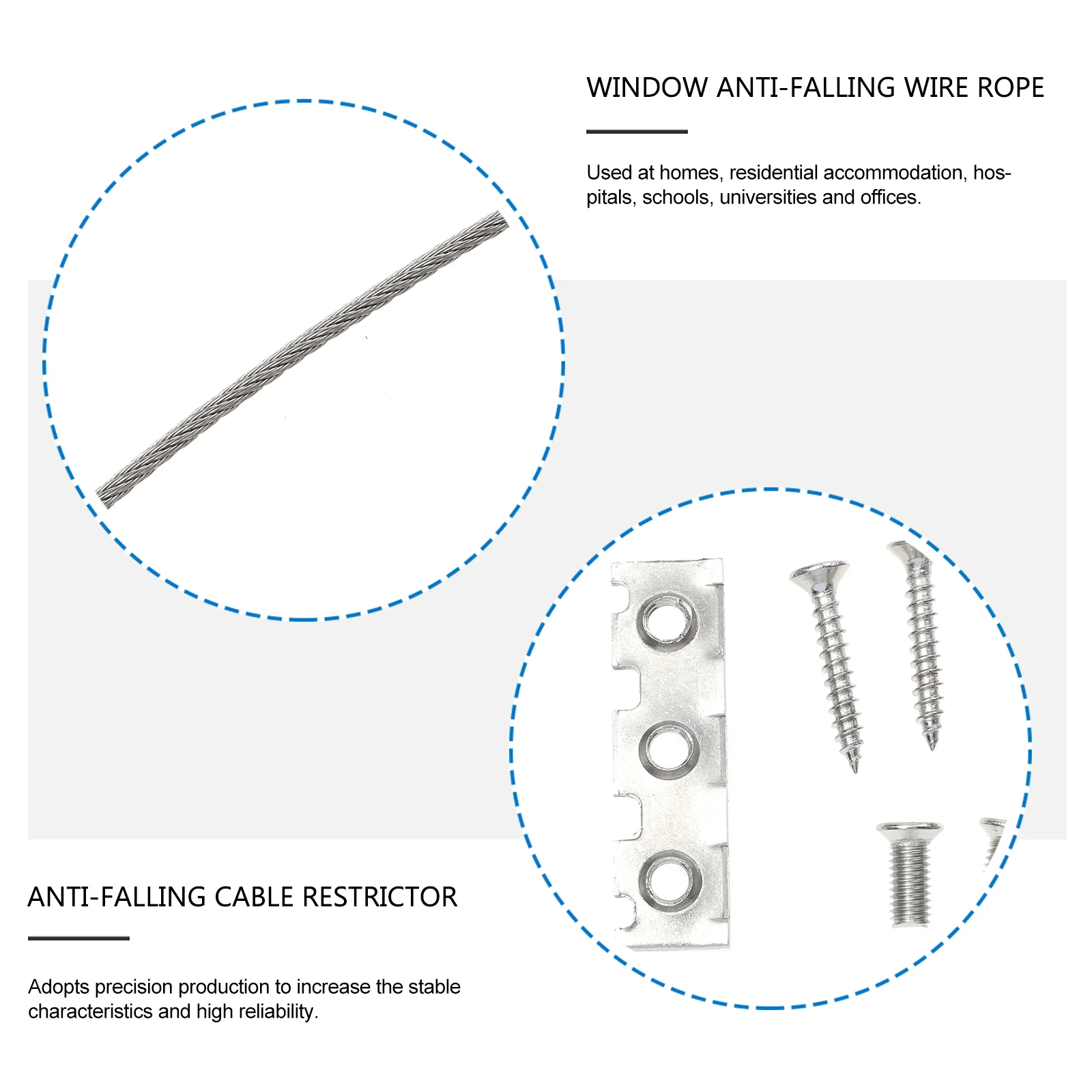 WINDOW ANTI-FALLING WIRE ROPE

Used at homes, residential accommodation, hospitals, schools, universities and offices.

ANTI-FALLING CABLE RESTRICTOR

Adopts precision production to increase the stable characteristics and high reliability.