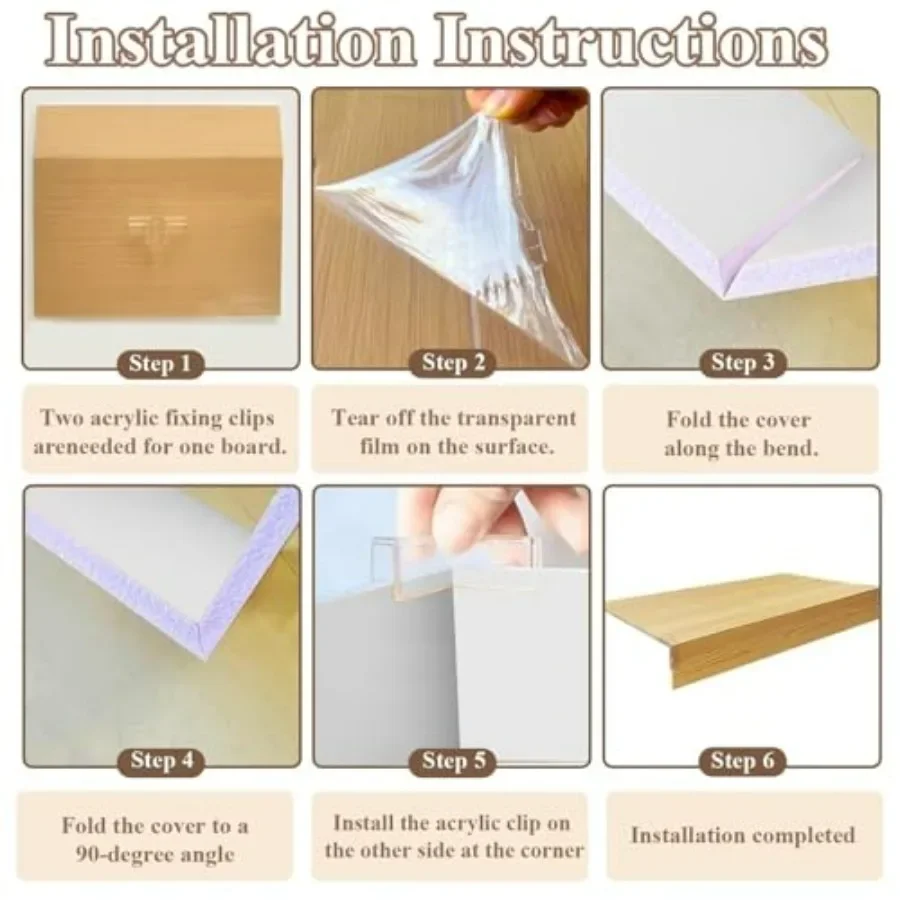 Installation Instructions

Step 1

Two acrylic fixing clips areneeded for one board.

Step 2

Tear off the transparent film on the surface.

Step 3

Fold the cover along the bend.

Step 4

Fold the cover to a 90-degree angle

Step 5

Install the acrylic clip on the other side at the corner

Step 6

Installation completed