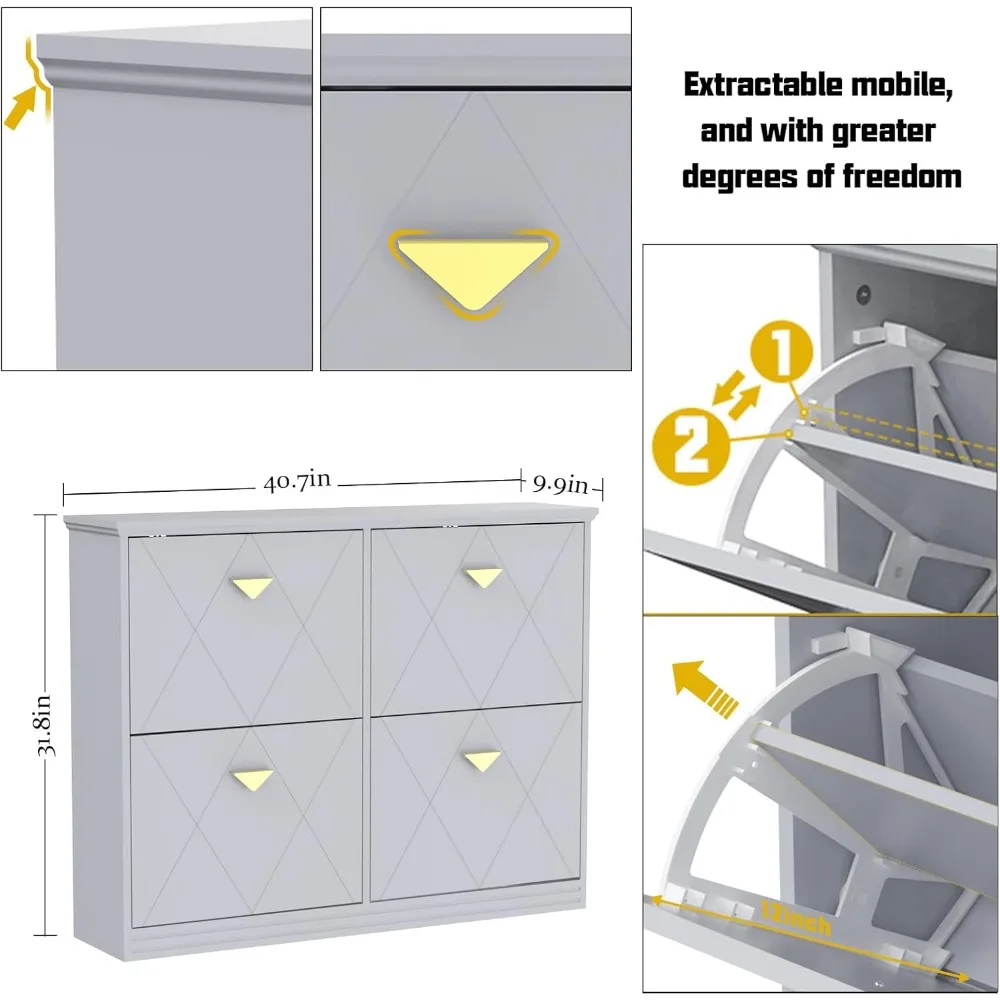 Extractable mobile, and with greater degrees of freedom

1

2

40.7in

9.9in

31.8in

12inch