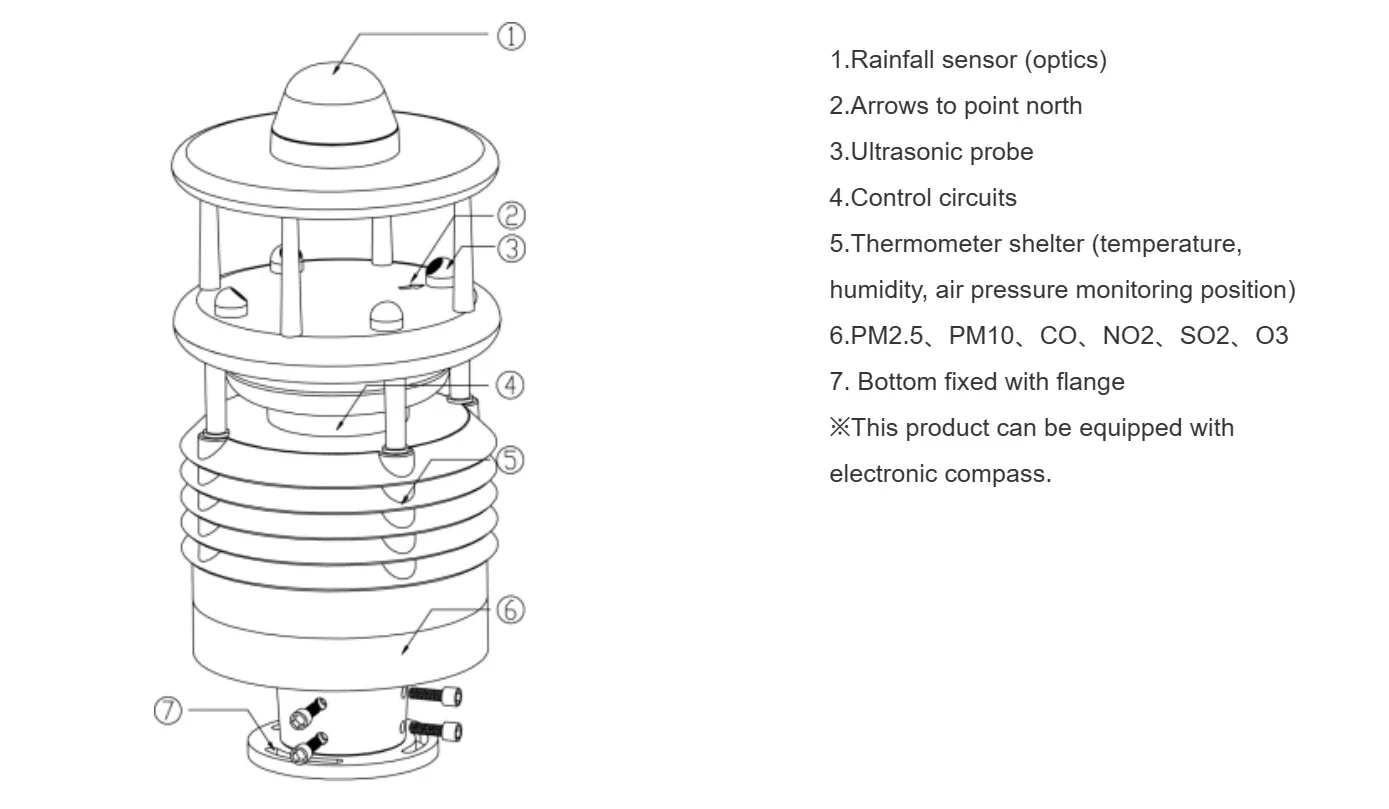 ①
②
③
④
⑤
⑥
⑦

1.Rainfall sensor (optics)
2.Arrows to point north
3.Ultrasonic probe
4.Control circuits
5.Thermometer shelter (temperature, humidity, air pressure monitoring position)
6.PM2.5、PM10、CO、NO2、SO2、O3
7. Bottom fixed with flange
※This product can be equipped with electronic compass.