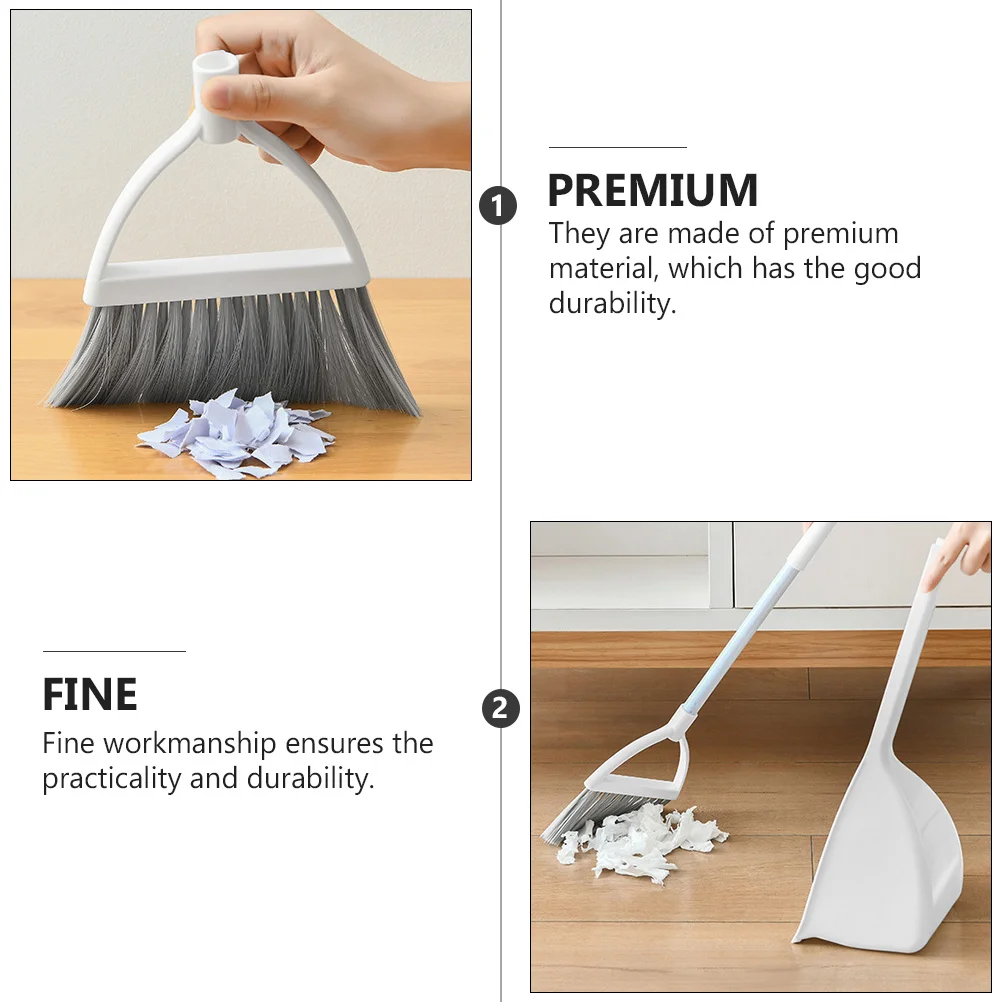 1
PREMIUM
They are made of premium material, which has the good durability.

2
FINE
Fine workmanship ensures the practicality and durability.