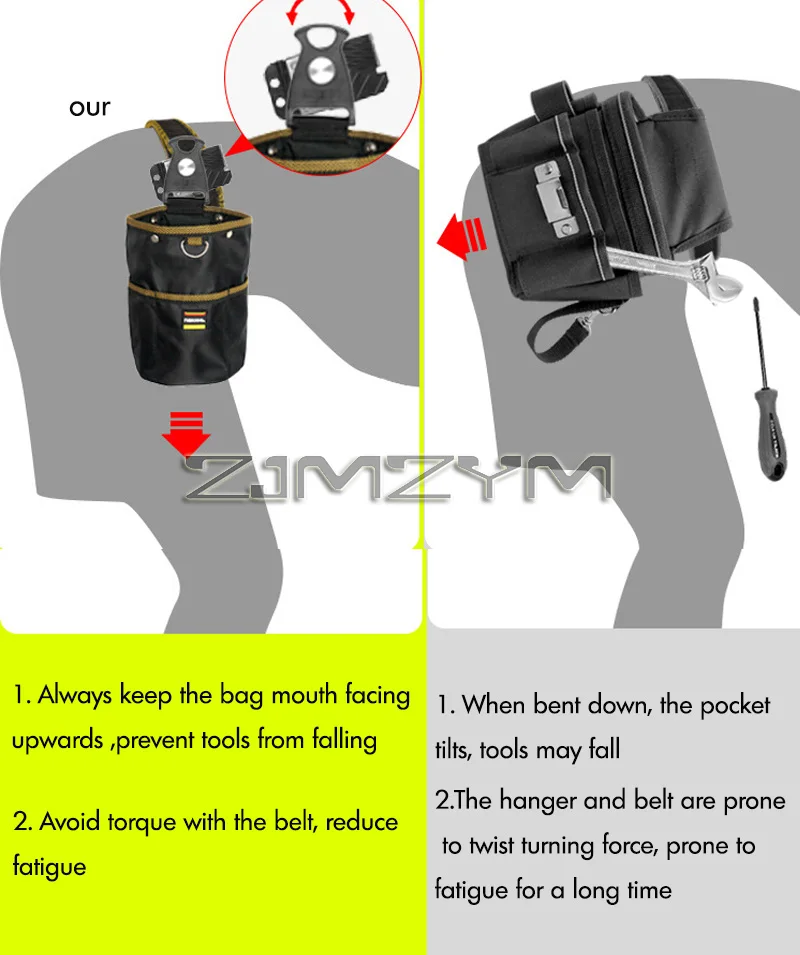 our

ZJMZYM

1. Always keep the bag mouth facing upwards ,prevent tools from falling

2. Avoid torque with the belt, reduce fatigue

1. When bent down, the pocket tilts, tools may fall

2.The hanger and belt are prone to twist turning force, prone to fatigue for a long time