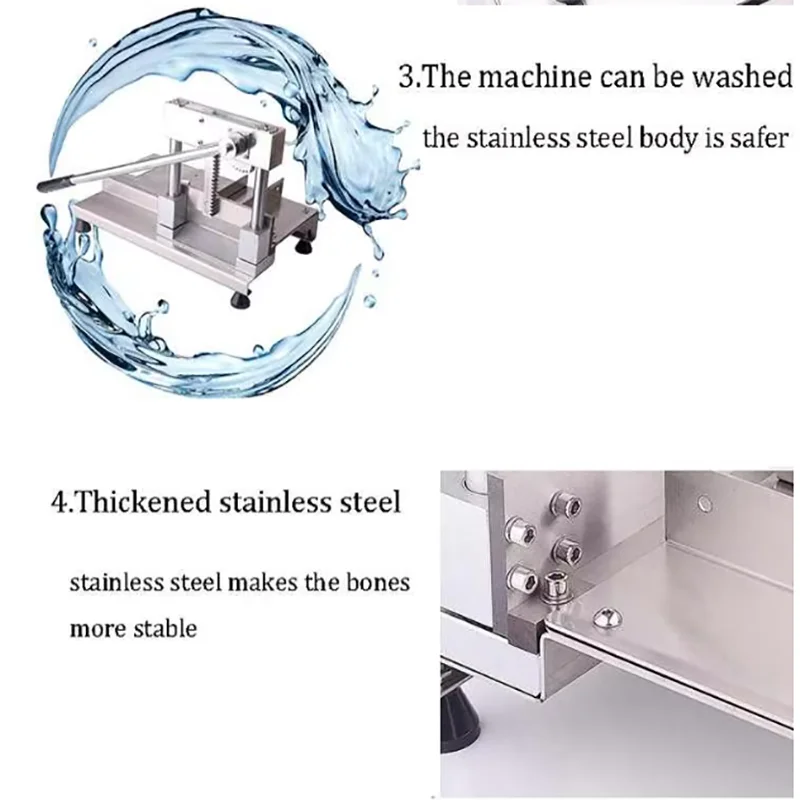 3.The machine can be washed

the stainless steel body is safer

4.Thickened stainless steel

stainless steel makes the bones more stable