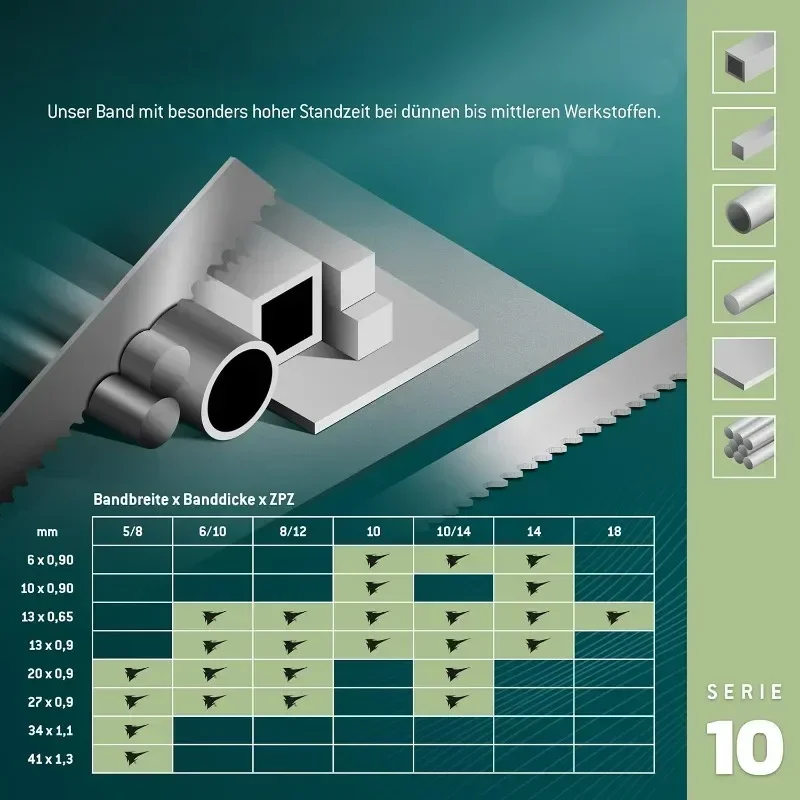 Unser Band mit besonders hoher Standzeit bei dünnen bis mittleren Werkstoffen.

Bandbreite x Banddicke x ZPZ

| mm | 5/8 | 6/10 | 8/12 | 10 | 10/14 | 14 | 18 |
|---|---|---|---|---|---|---|---|
| 6 x 0,90 | | | | | | | |
| 10 x 0,90 | | | | | | | |
| 13 x 0,65 | | | | | | | |
| 13 x 0,9 | | | | | | | |
| 20 x 0,9 | | | | | | | |
| 27 x 0,9 | | | | | | | |
| 34 x 1,1 | | | | | | | |
| 41 x 1,3 | | | | | | | |

SERIE
10