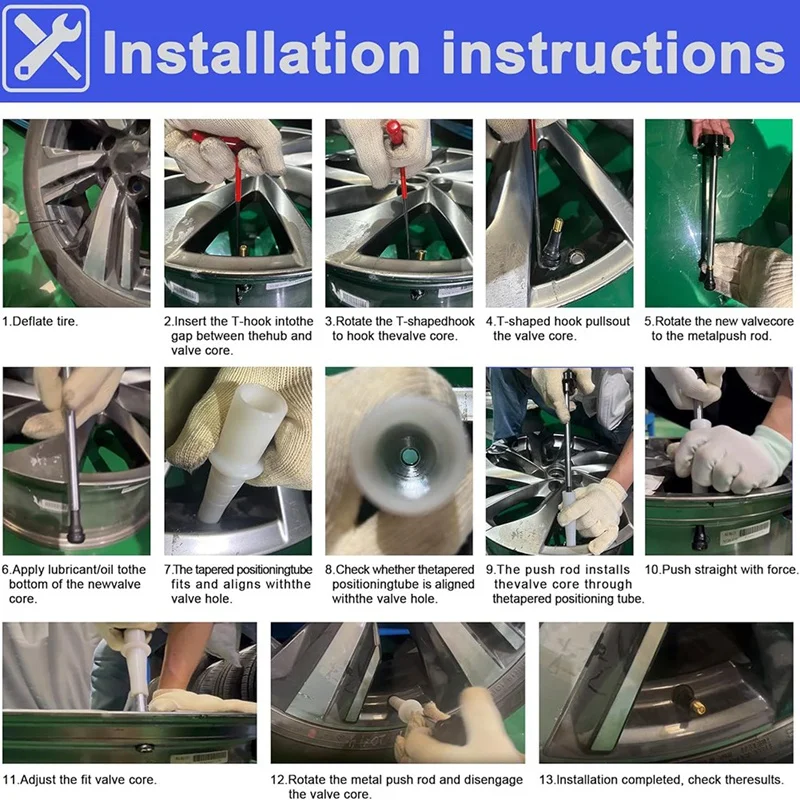 Installation instructions

1.Deflate tire.

2.Insert the T-hook intothe gap between thehub and valve core.

3.Rotate the T-shapedhook to hook thevalve core.

4.T-shaped hook pullsout the valve core.

5.Rotate the new valvecore to the metalpush rod.

6.Apply lubricant/oil tothe bottom of the newvalve core.

7.The tapered positioningtube fits and aligns withthe valve hole.

8.Check whether thetapered positioningtube is aligned withthe valve hole.

9.The push rod installs thevalve core through thetapered positioning tube.

10.Push straight with force.

11.Adjust the fit valve core.

12.Rotate the metal push rod and disengage the valve core.

13.Installation completed, check theresults.