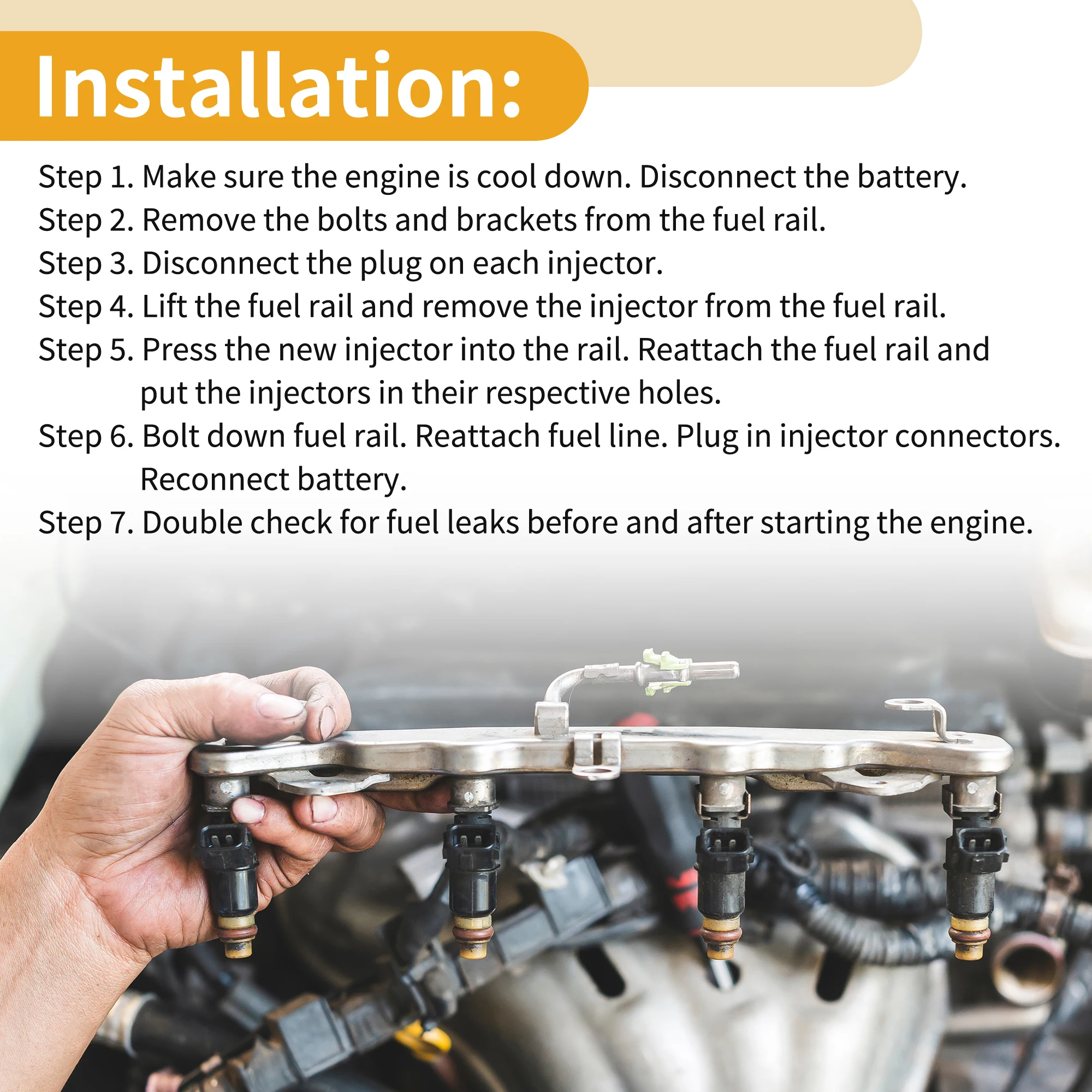 Installation:

Step 1. Make sure the engine is cool down. Disconnect the battery.
Step 2. Remove the bolts and brackets from the fuel rail.
Step 3. Disconnect the plug on each injector.
Step 4. Lift the fuel rail and remove the injector from the fuel rail.
Step 5. Press the new injector into the rail. Reattach the fuel rail and put the injectors in their respective holes.
Step 6. Bolt down fuel rail. Reattach fuel line. Plug in injector connectors. Reconnect battery.
Step 7. Double check for fuel leaks before and after starting the engine.